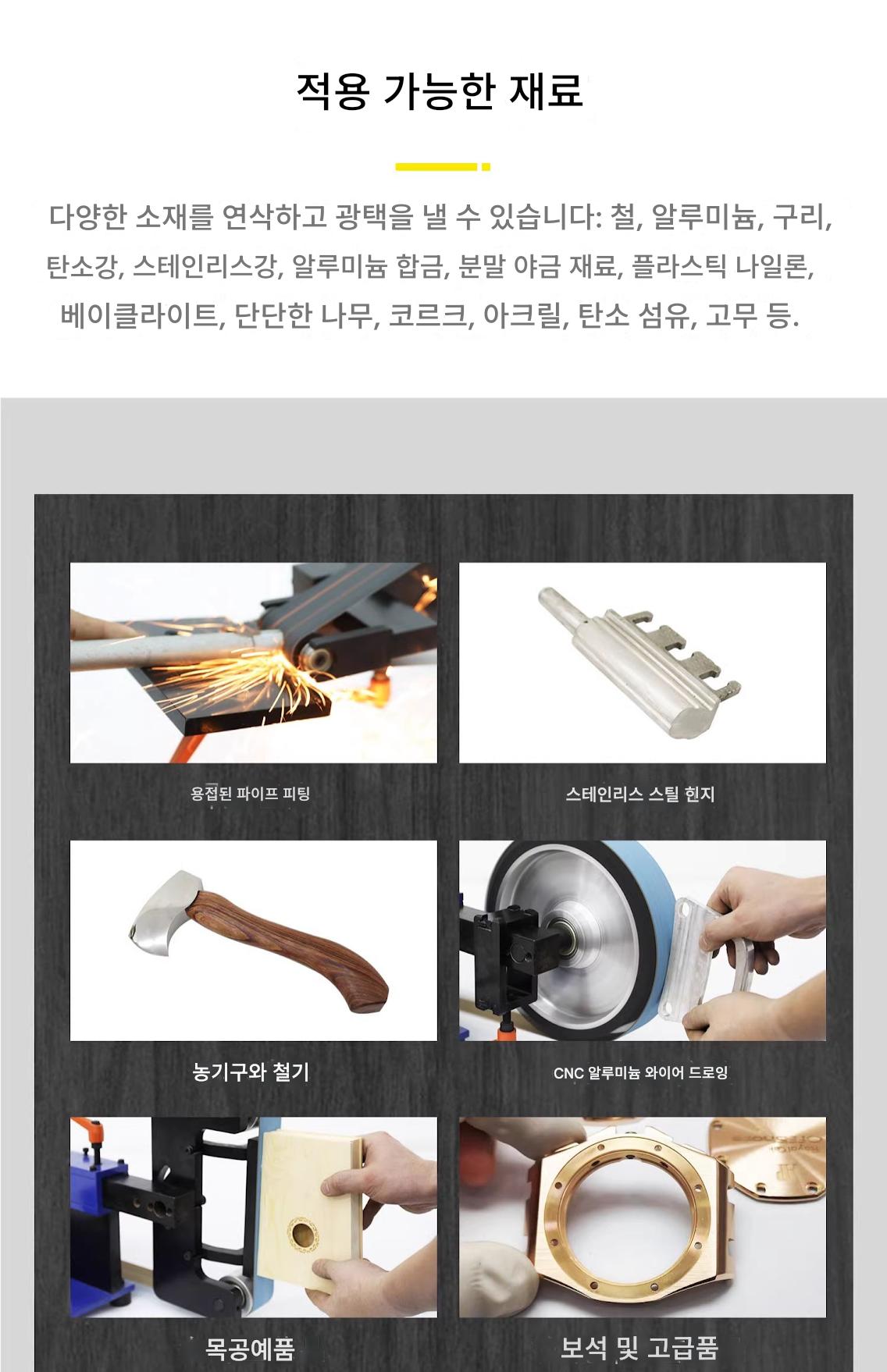 적용 가능한 재료

다양한 소재를 연삭하고 광택을 낼 수 있습니다: 철, 알루미늄, 구리, 탄소강, 스테인리스강, 알루미늄 합금, 분말 야금 재료, 플라스틱 나일론, 베이클라이트, 단단한 나무, 코르크, 아크릴, 탄소 섬유, 고무 등.

용접된 파이프 피팅

스테인리스 스틸 힌지

농기구와 철기

CNC 알루미늄 와이어 드로잉

목공예품

보석 및 고급품