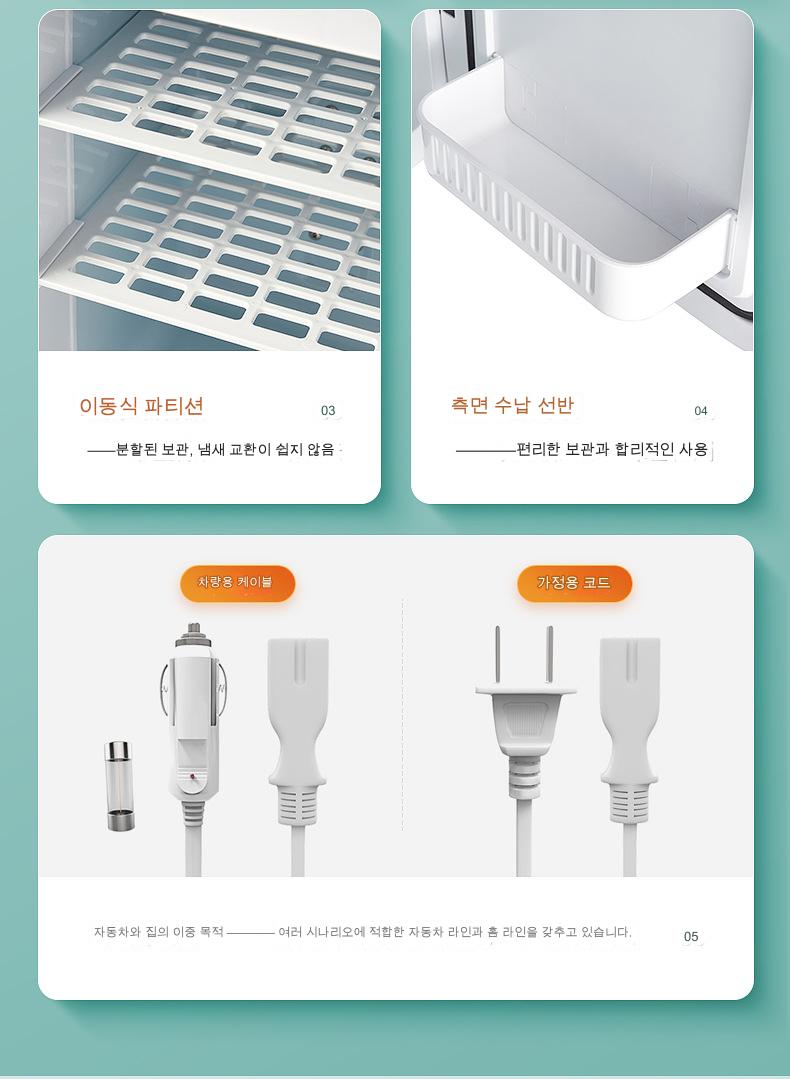 이동식 파티션

03

——분할된 보관, 냄새 교환이 쉽지 않음

측면 수납 선반

04

————편리한 보관과 합리적인 사용

차량용 케이블

가정용 코드

자동차와 집의 이중 목적 ———— 여러 시나리오에 적합한 자동차 라인과 홈 라인을 갖추고 있습니다.

05