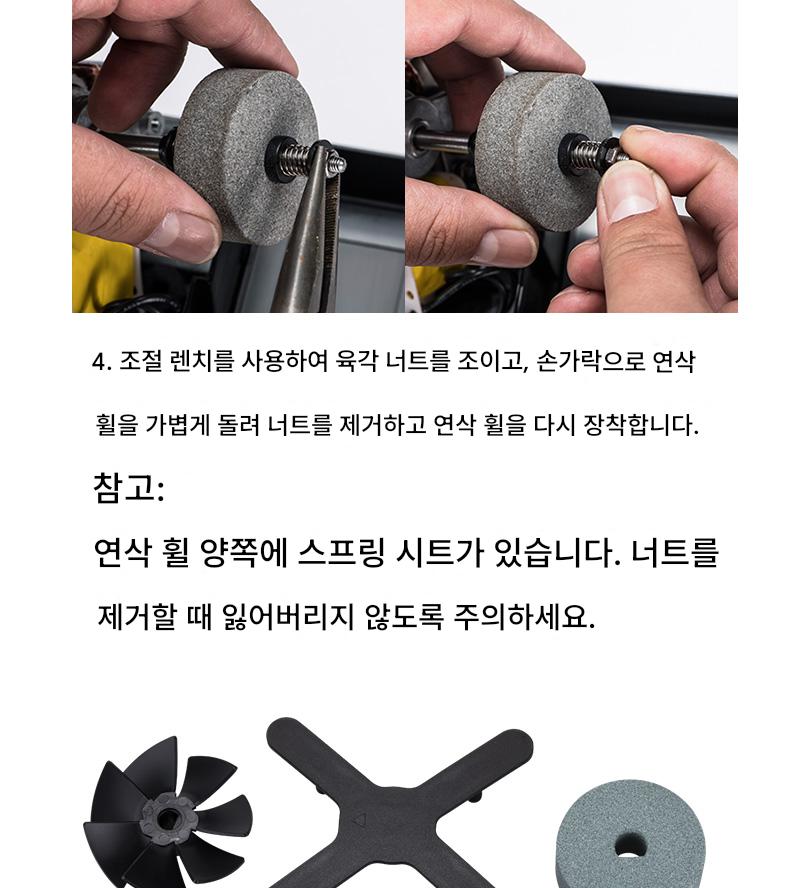 4. 조절 렌치를 사용하여 육각 너트를 조이고, 손가락으로 연삭 휠을 가볍게 돌려 너트를 제거하고 연삭 휠을 다시 장착합니다.

참고:

연삭 휠 양쪽에 스프링 시트가 있습니다. 너트를 제거할 때 잃어버리지 않도록 주의하세요.