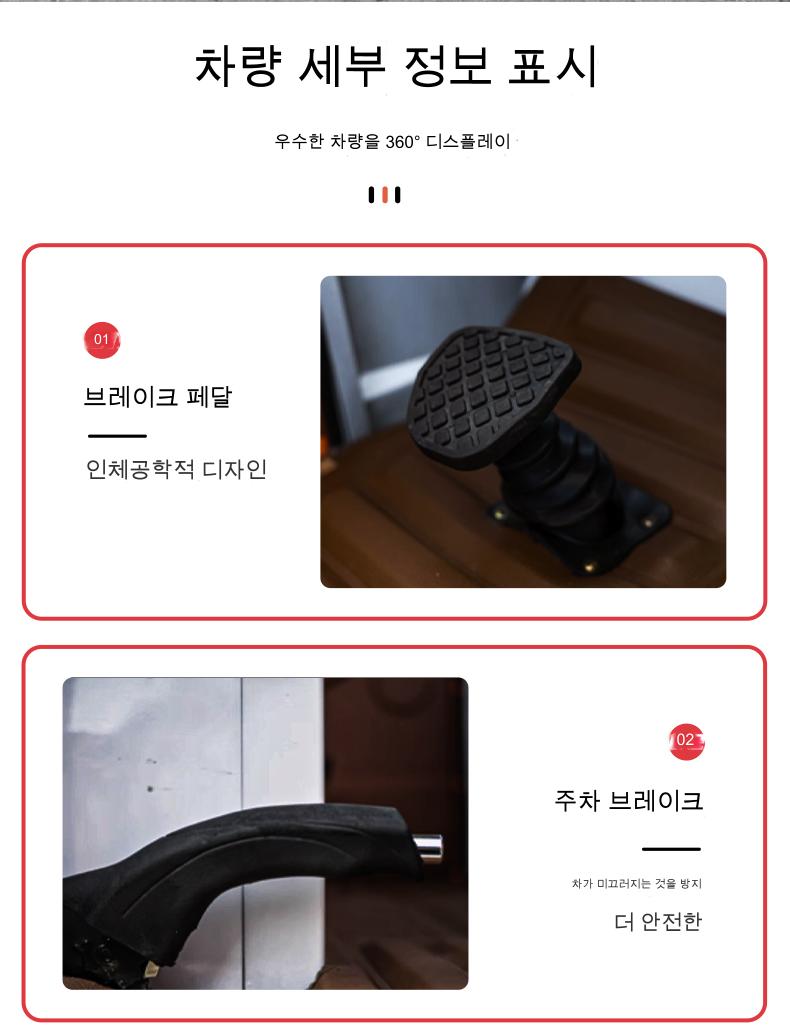 차량 세부 정보 표시

우수한 차량을 360° 디스플레이

01

브레이크 페달

인체공학적 디자인

02

주차 브레이크

차가 미끄러지는 것을 방지

더 안전한