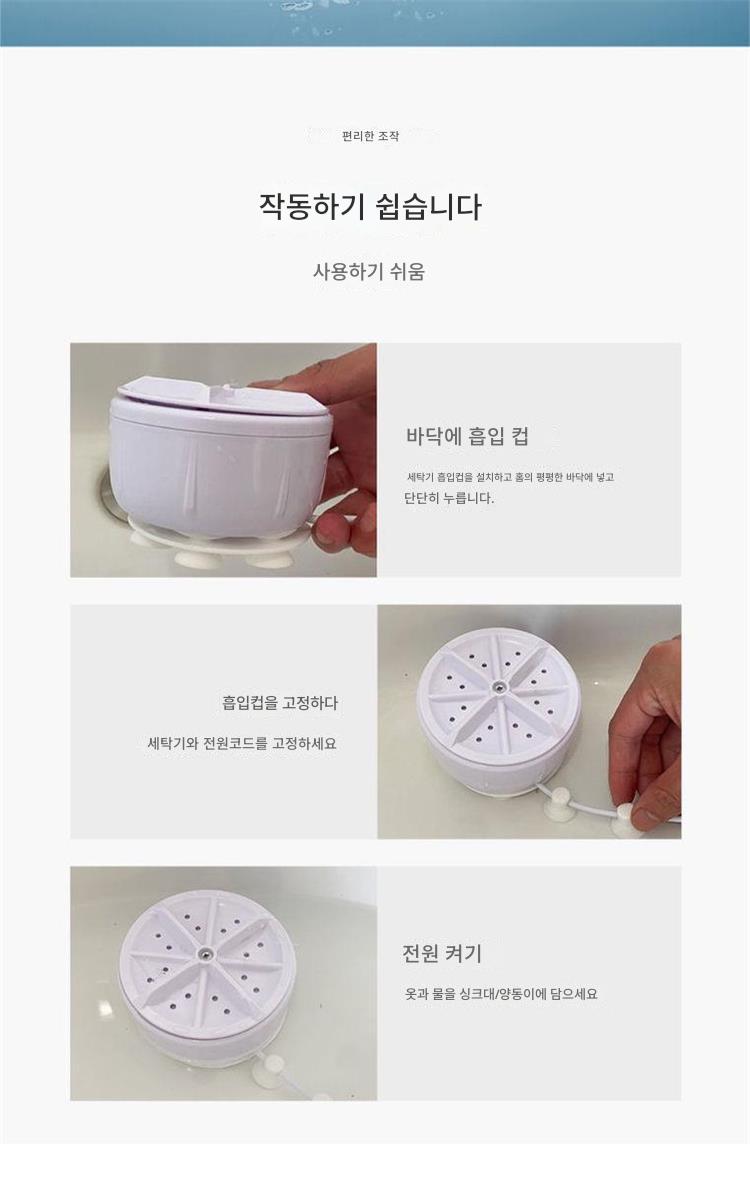 편리한 조작

작동하기 쉽습니다

사용하기 쉬움

바닥에 흡입 컵

세탁기 흡입컵을 설치하고 홈의 평평한 바닥에 넣고 단단히 누릅니다.

흡입컵을 고정하다

세탁기와 전원코드를 고정하세요

전원 켜기

옷과 물을 싱크대/양동이에 담으세요