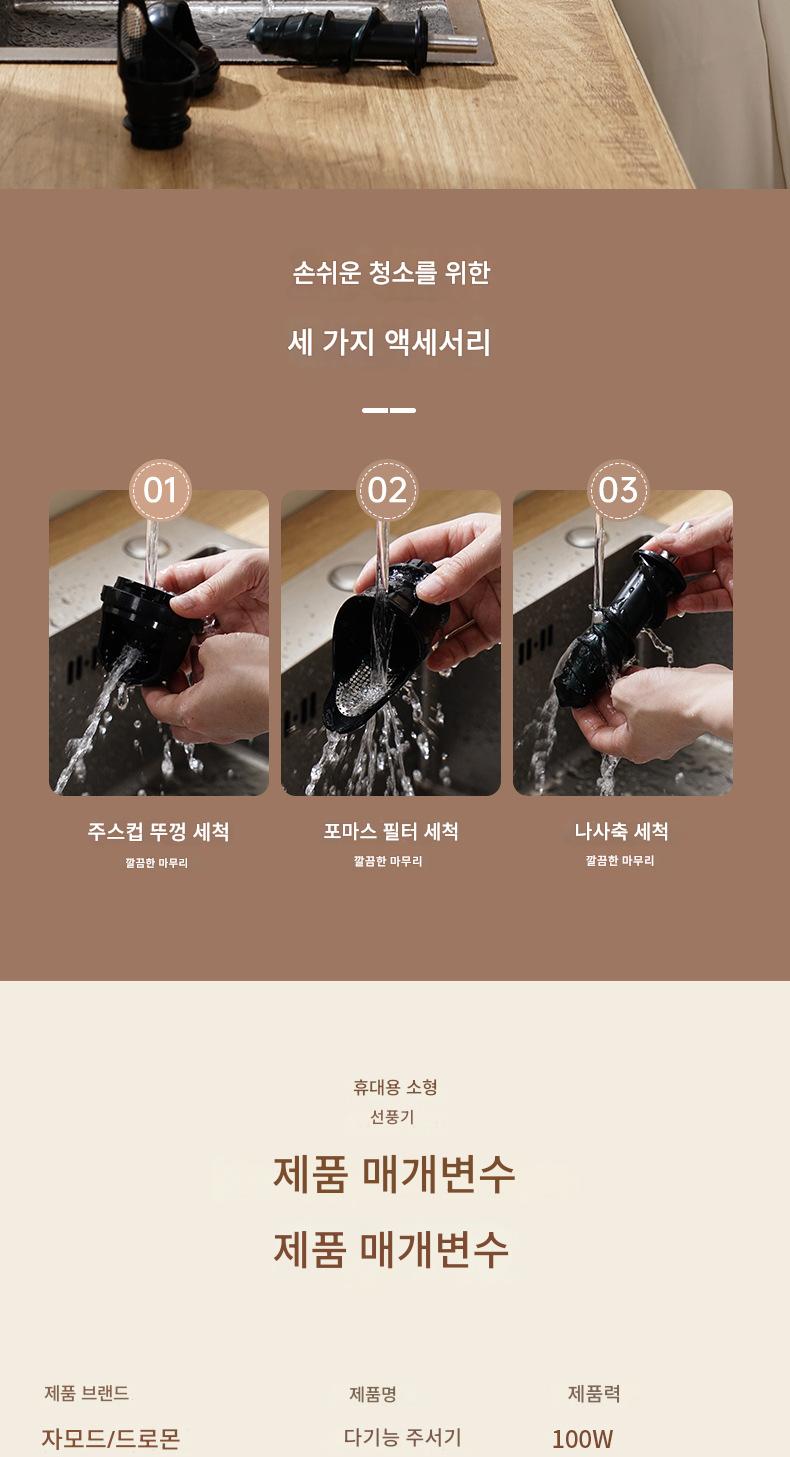 손쉬운 청소를 위한

세 가지 액세서리

01

02

03

주스컵 뚜껑 세척
깔끔한 마무리

포마스 필터 세척
깔끔한 마무리

나사축 세척
깔끔한 마무리

휴대용 소형
선풍기

제품 매개변수

제품 매개변수

| 제품 브랜드 | 제품명 | 제품력 |
|---|---|---|
| 자모드/드로몬 | 다기능 주서기 | 100W |