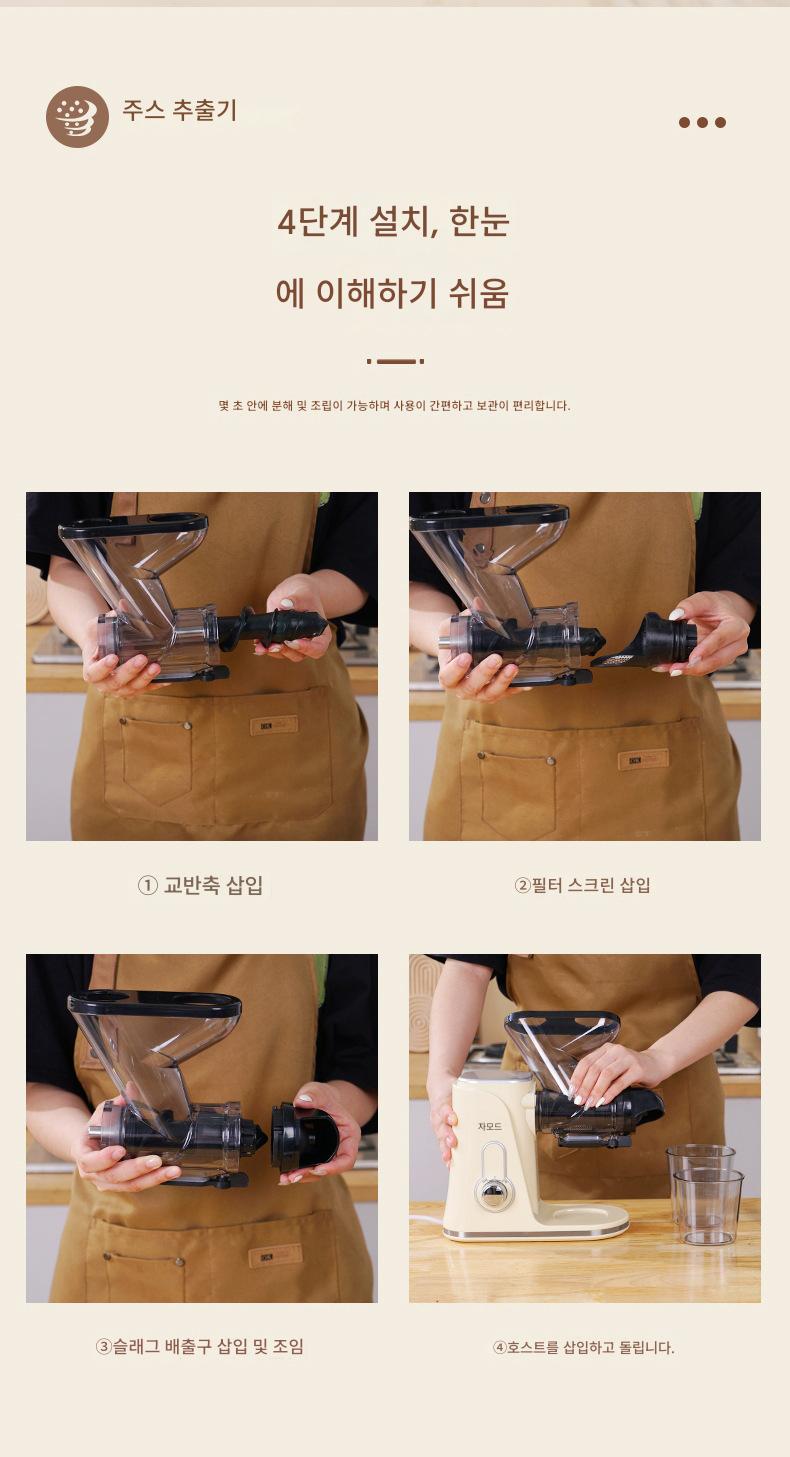 주스 추출기

4단계 설치, 한눈에 이해하기 쉬움

몇 초 안에 분해 및 조립이 가능하며 사용이 간편하고 보관이 편리합니다.

① 교반축 삽입

②필터 스크린 삽입

자모드

③슬래그 배출구 삽입 및 조임

④호스트를 삽입하고 돌립니다.