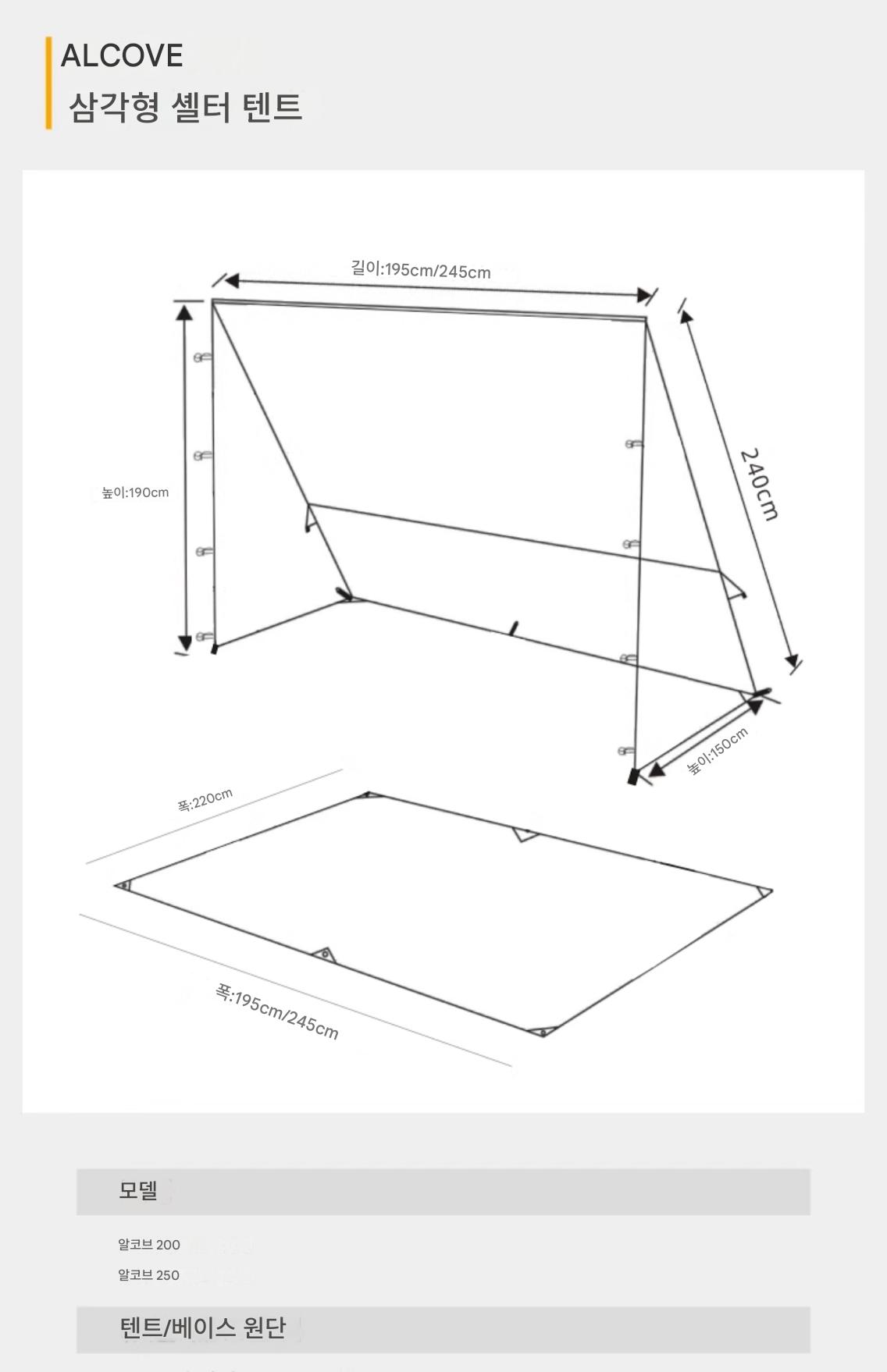 ALCOVE
삼각형 셸터 텐트

길이:195cm/245cm

높이:190cm

240cm

높이:150cm

폭:220cm

폭:195cm/245cm

모델

알코브 200
알코브 250

텐트/베이스 원단