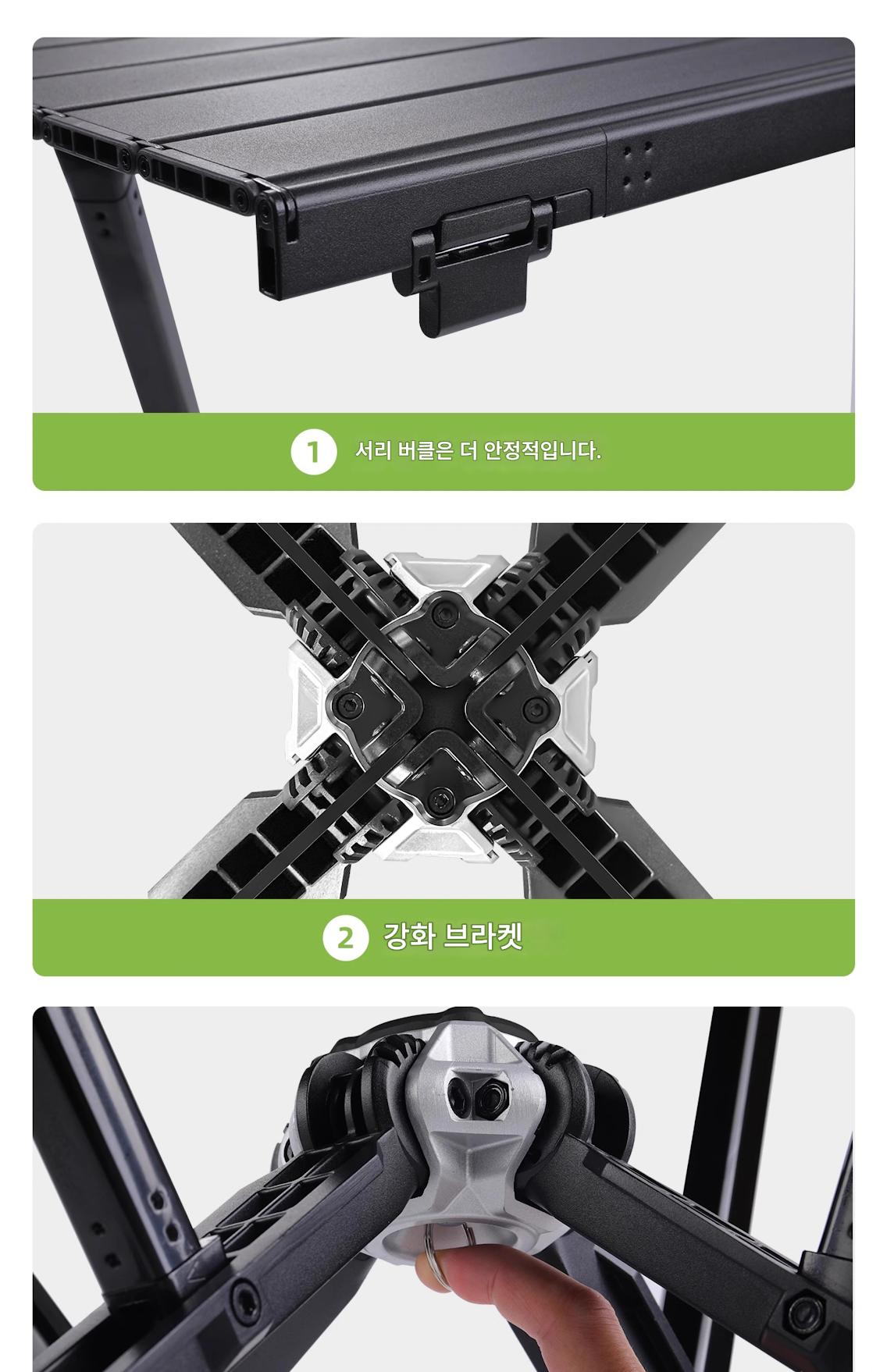 1 서리 버클은 더 안정적입니다.

2 강화 브라켓