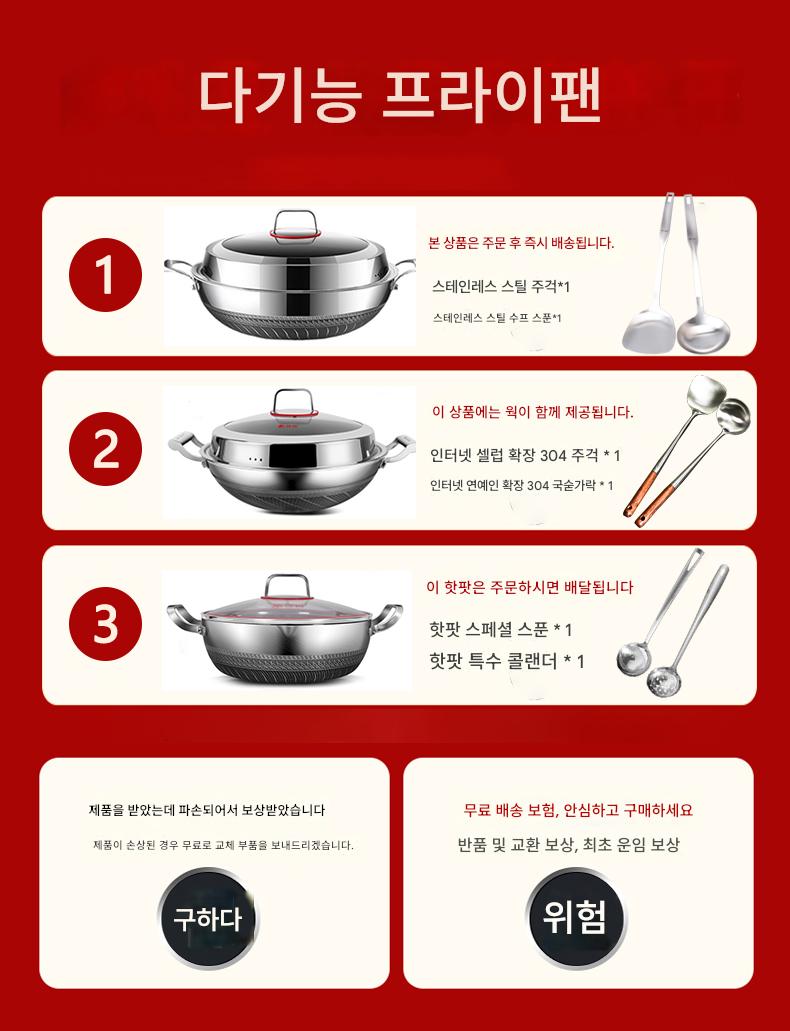 다기능 프라이팬

1

본 상품은 주문 후 즉시 배송됩니다.

스테인레스 스틸 주걱*1

스테인레스 스틸 수프 스푼*1

2

이 상품에는 웍이 함께 제공됩니다.

인터넷 셀럽 확장 304 주걱 * 1

인터넷 연예인 확장 304 국숟가락 * 1

3

이 핫팟은 주문하시면 배달됩니다

핫팟 스페셜 스푼 * 1

핫팟 특수 콜랜더 * 1

제품을 받았는데 파손되어서 보상받았습니다

제품이 손상된 경우 무료로 교체 부품을 보내드리겠습니다.

구하다

무료 배송 보험, 안심하고 구매하세요

반품 및 교환 보상, 최초 운임 보상

위험