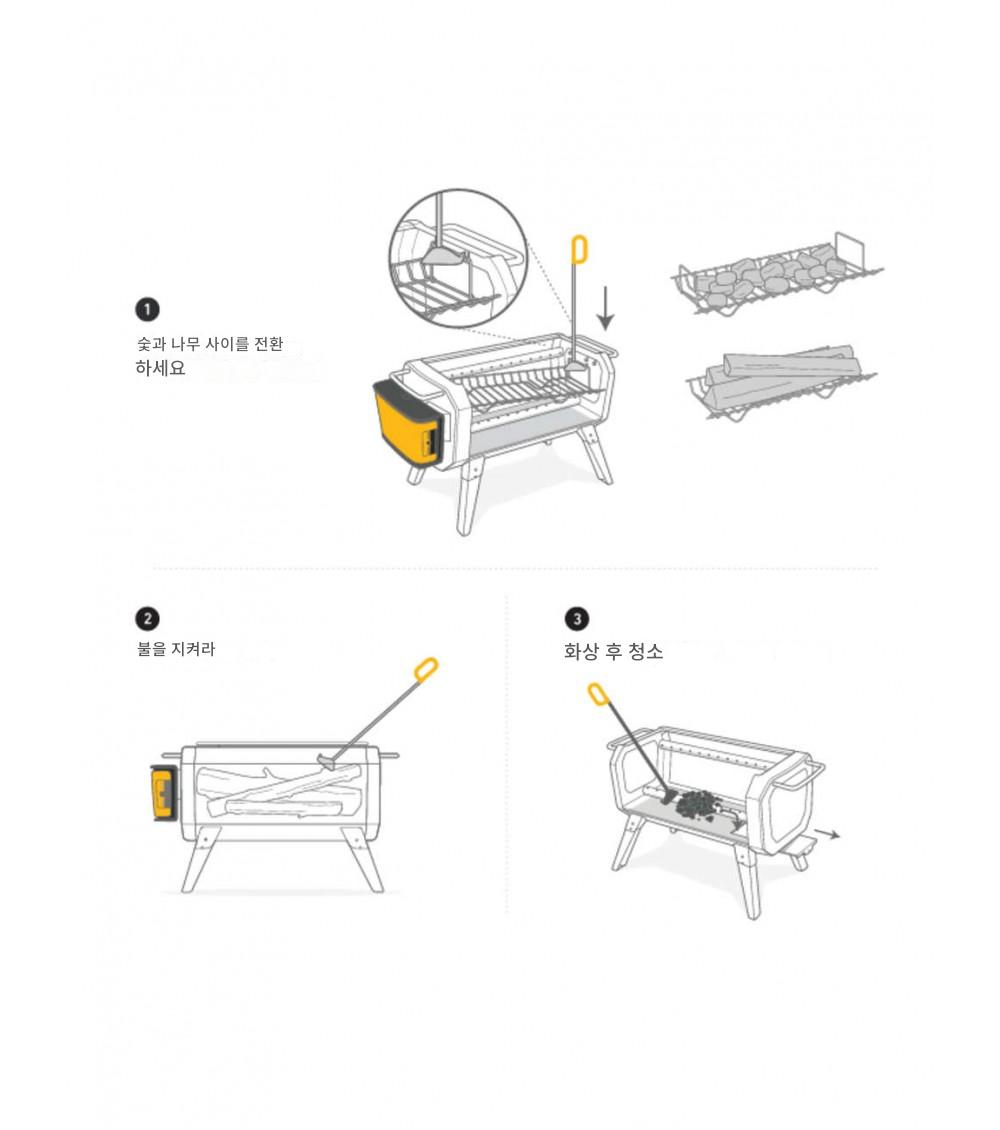 1
숯과 나무 사이를 전환
하세요

2
불을 지켜라

3
화상 후 청소