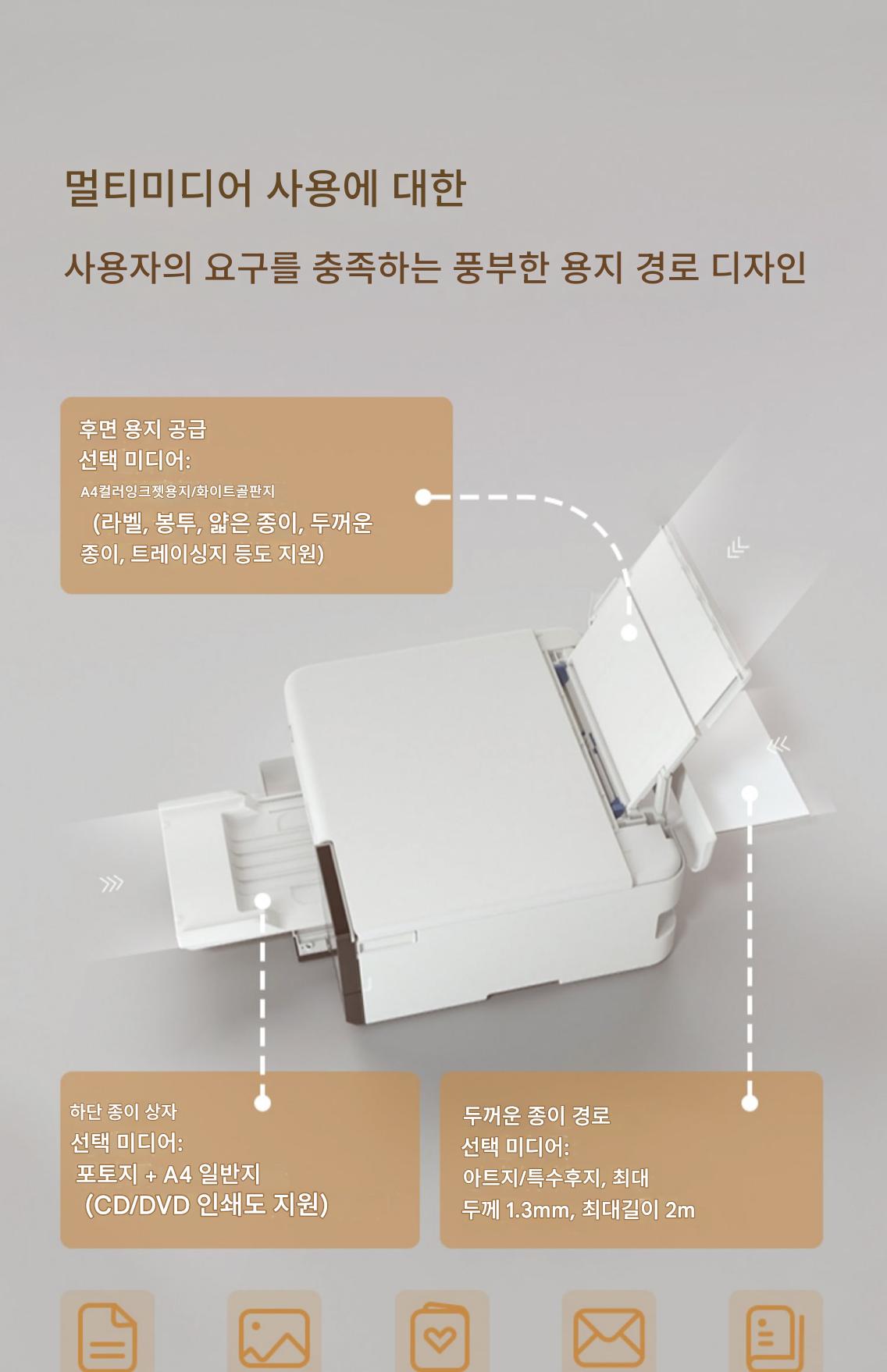 멀티미디어 사용에 대한

사용자의 요구를 충족하는 풍부한 용지 경로 디자인

후면 용지 공급
선택 미디어:
A4컬러잉크젯용지/화이트골판지
(라벨, 봉투, 얇은 종이, 두꺼운 종이, 트레이싱지 등도 지원)

하단 종이 상자
선택 미디어:
포토지 + A4 일반지
(CD/DVD 인쇄도 지원)

두꺼운 종이 경로
선택 미디어:
아트지/특수후지, 최대 두께 1.3mm, 최대길이 2m