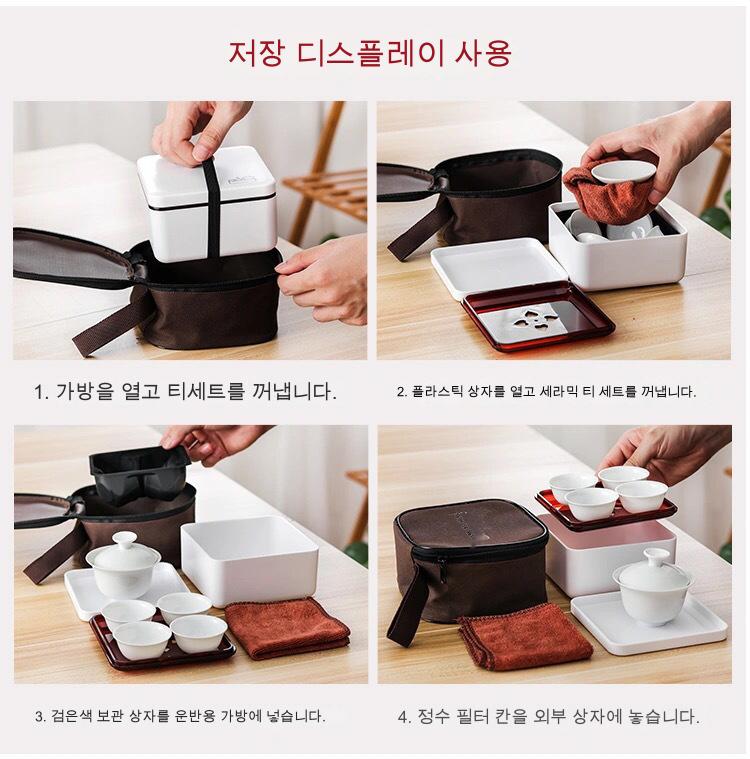 저장 디스플레이 사용

1. 가방을 열고 티세트를 꺼냅니다.

2. 플라스틱 상자를 열고 세라믹 티 세트를 꺼냅니다.

3. 검은색 보관 상자를 운반용 가방에 넣습니다.

4. 정수 필터 칸을 외부 상자에 놓습니다.