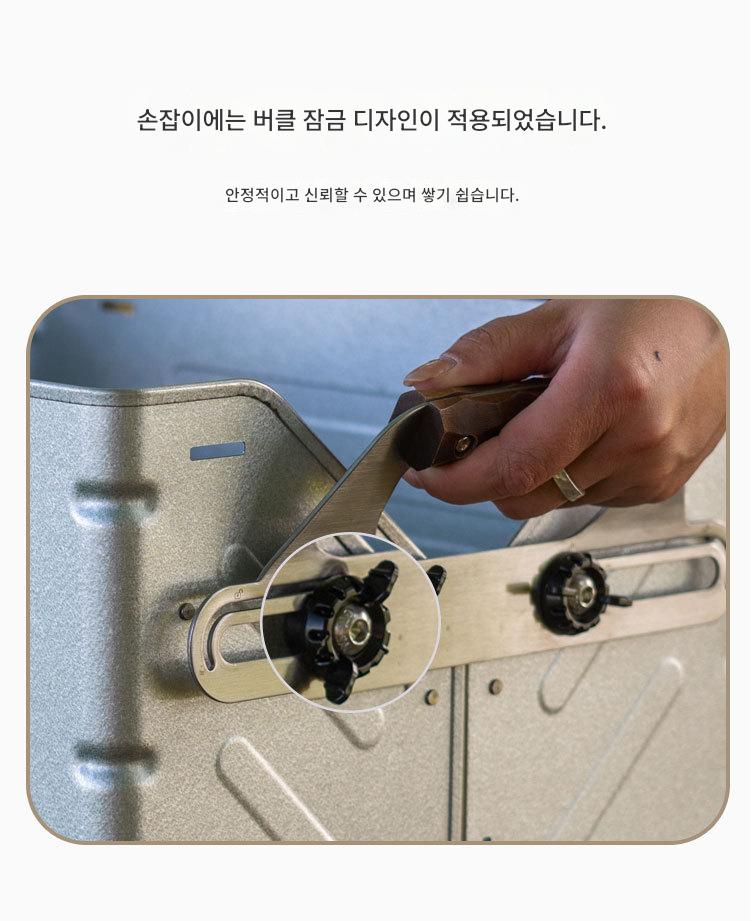 손잡이에는 버클 잠금 디자인이 적용되었습니다.

안정적이고 신뢰할 수 있으며 쌓기 쉽습니다.