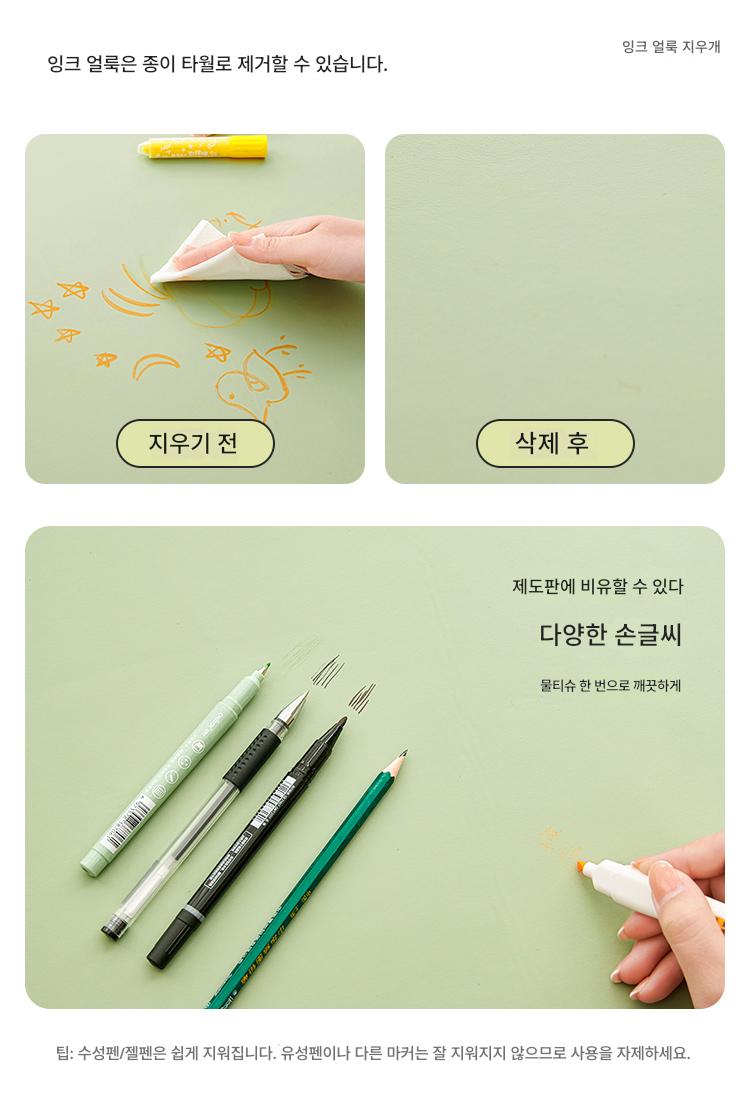 잉크 얼룩 지우개

잉크 얼룩은 종이 타월로 제거할 수 있습니다.

지우기 전

삭제 후

제도판에 비유할 수 있다

다양한 손글씨

물티슈 한 번으로 깨끗하게

팁: 수성펜/젤펜은 쉽게 지워집니다. 유성펜이나 다른 마커는 잘 지워지지 않으므로 사용을 자제하세요.