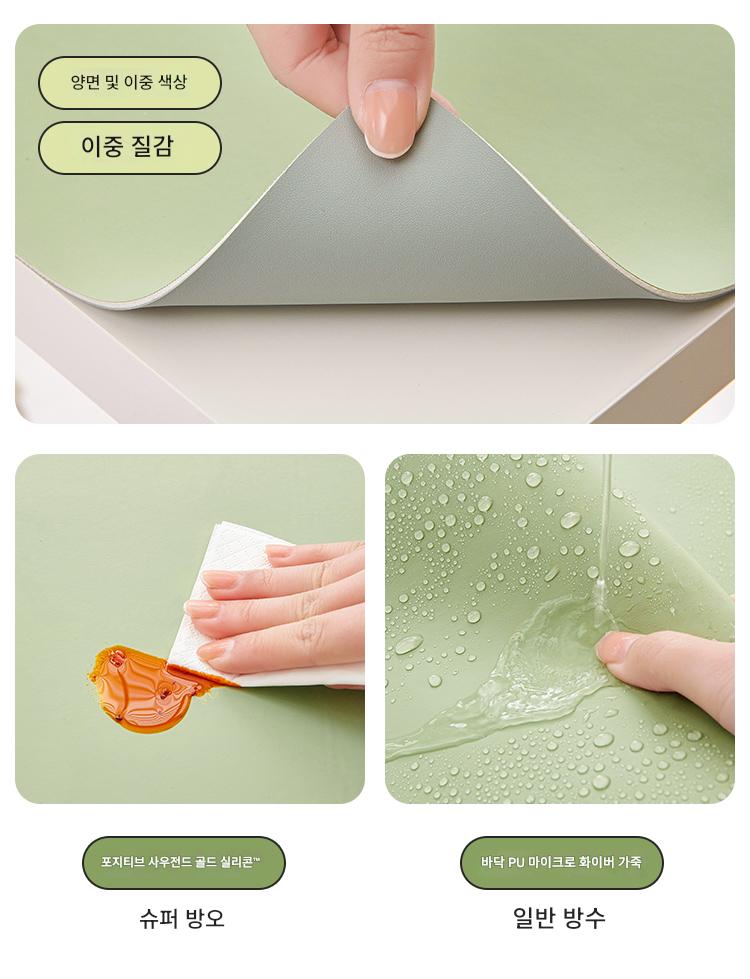 양면 및 이중 색상

이중 질감

포지티브 사우전드 골드 실리콘™

슈퍼 방오

바닥 PU 마이크로 화이버 가죽

일반 방수