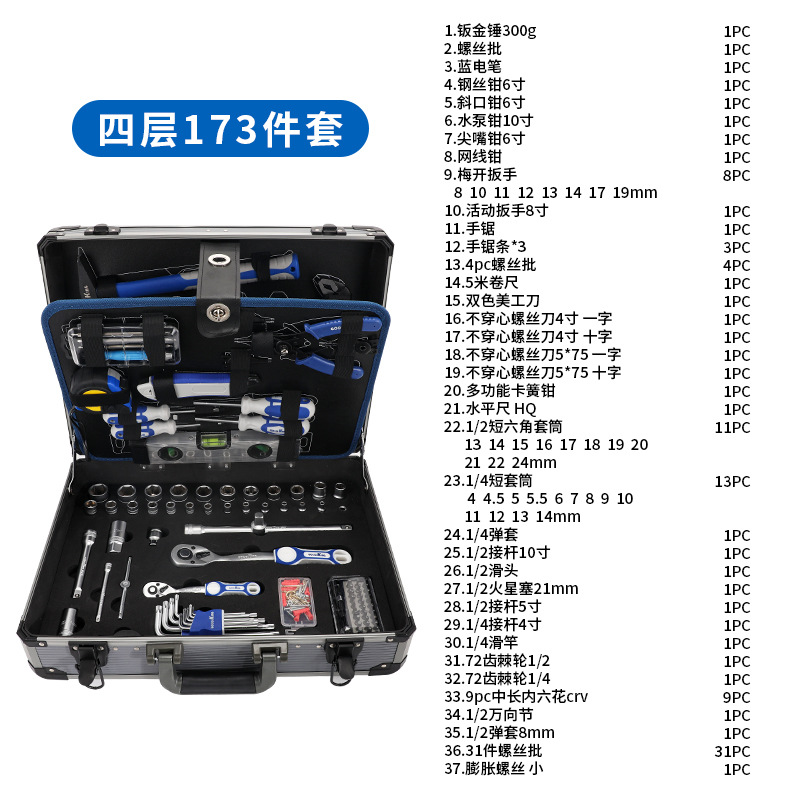 四层173件套

1.钣金锤300g 1PC
2.螺丝批 1PC
3.蓝电笔 1PC
4.钢丝钳6寸 1PC
5.斜口钳6寸 1PC
6.水泵钳10寸 1PC
7.尖嘴钳6寸 1PC
8.网线钳 1PC
9.梅开扳手 8PC
8 10 11 12 13 14 17 19mm
10.活动扳手8寸 1PC
11.手锯 1PC
12.手锯条*3 3PC
13.4pc螺丝批 4PC
14.5米卷尺 1PC
15.双色美工刀 1PC
16.不穿心螺丝刀4寸 一字 1PC
17.不穿心螺丝刀4寸 十字 1PC
18.不穿心螺丝刀5*75 一字 1PC
19.不穿心螺丝刀5*75 十字 1PC
20.多功能卡簧钳 1PC
21.水平尺 HQ 1PC
22.1/2短六角套筒 11PC
13 14 15 16 17 18 19 20
21 22 24mm
23.1/4短套筒 13PC
4 4.5 5 5.5 6 7 8 9 10
11 12 13 14mm
24.1/4弹套 1PC
25.1/2接杆10寸 1PC
26.1/2滑头 1PC
27.1/2火星塞21mm 1PC
28.1/2接杆5寸 1PC
29.1/4接杆4寸 1PC
30.1/4滑竿 1PC
31.72齿棘轮1/2 1PC
32.72齿棘轮1/4 1PC
33.9pc中长内六花crv 9PC
34.1/2万向节 1PC
35.1/2弹套8mm 1PC
36.31件螺丝批 31PC
37.膨胀螺丝 小 1PC