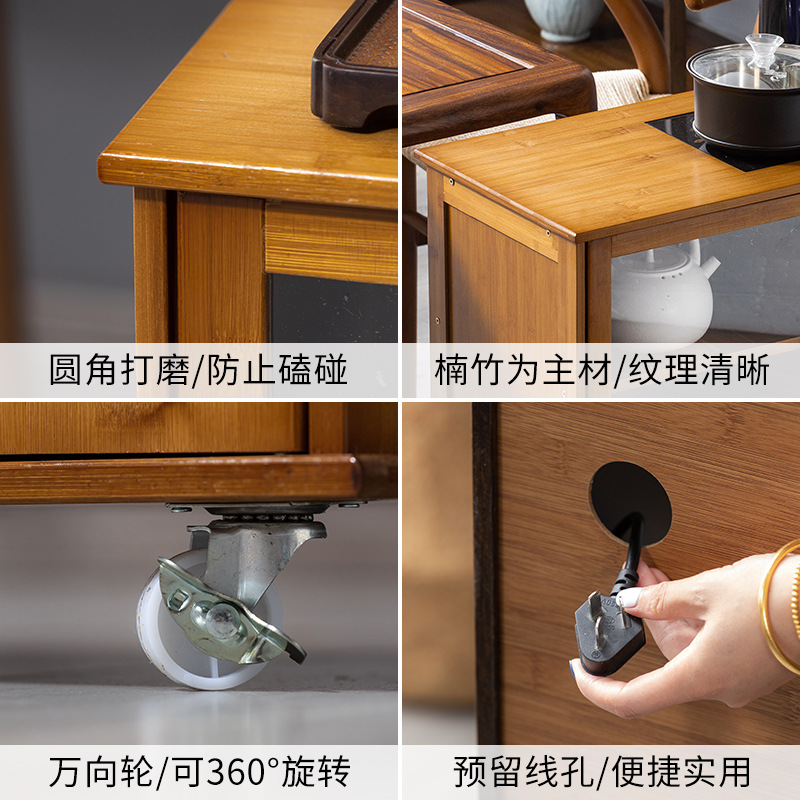 圆角打磨/防止磕碰

楠竹为主材/纹理清晰

万向轮/可360°旋转

预留线孔/便捷实用