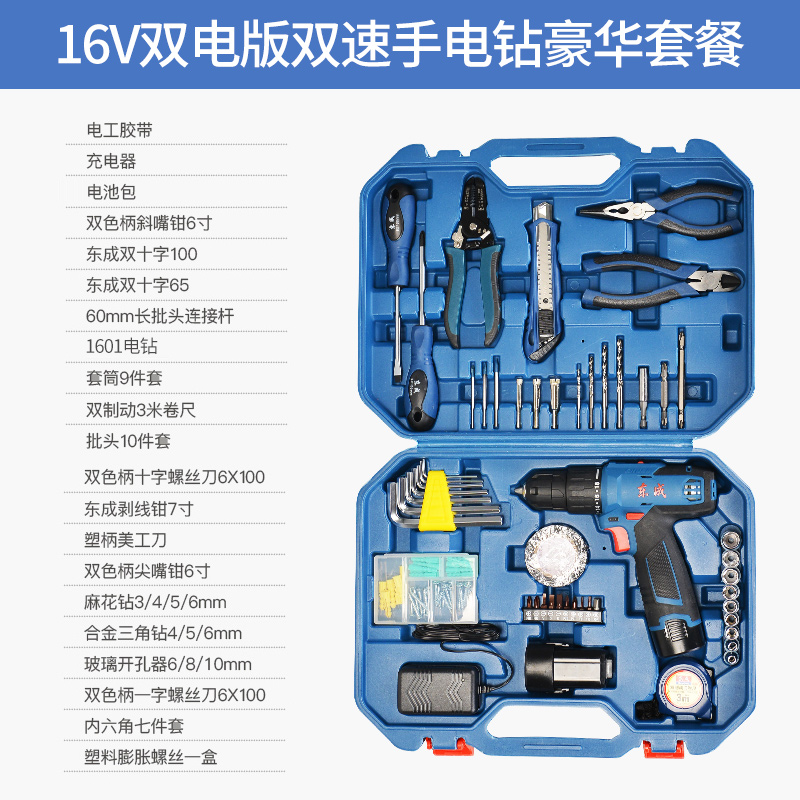 16V双电版双速手电钻豪华套餐

电工胶带

充电器

电池包

双色柄斜嘴钳6寸

东成双十字100

东成双十字65

60mm长批头连接杆

1601电钻

套筒9件套

双制动3米卷尺

批头10件套

双色柄十字螺丝刀6X100

东成剥线钳7寸

塑柄美工刀

双色柄尖嘴钳6寸

麻花钻3/4/5/6mm

合金三角钻4/5/6mm

玻璃开孔器6/8/10mm

双色柄一字螺丝刀6X100

内六角七件套

塑料膨胀螺丝一盒

东成