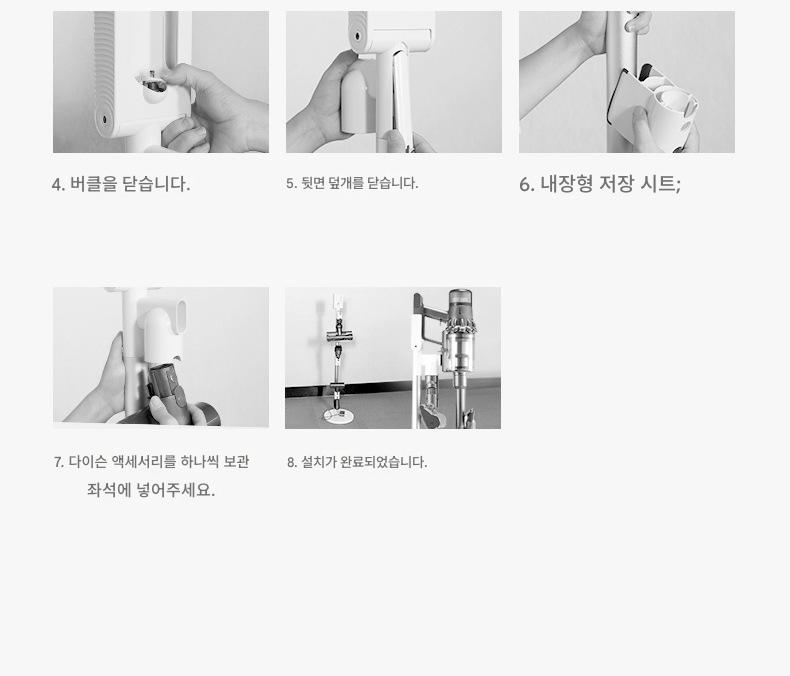 4. 버클을 닫습니다.

5. 뒷면 덮개를 닫습니다.

6. 내장형 저장 시트;

7. 다이슨 액세서리를 하나씩 보관 좌석에 넣어주세요.

8. 설치가 완료되었습니다.