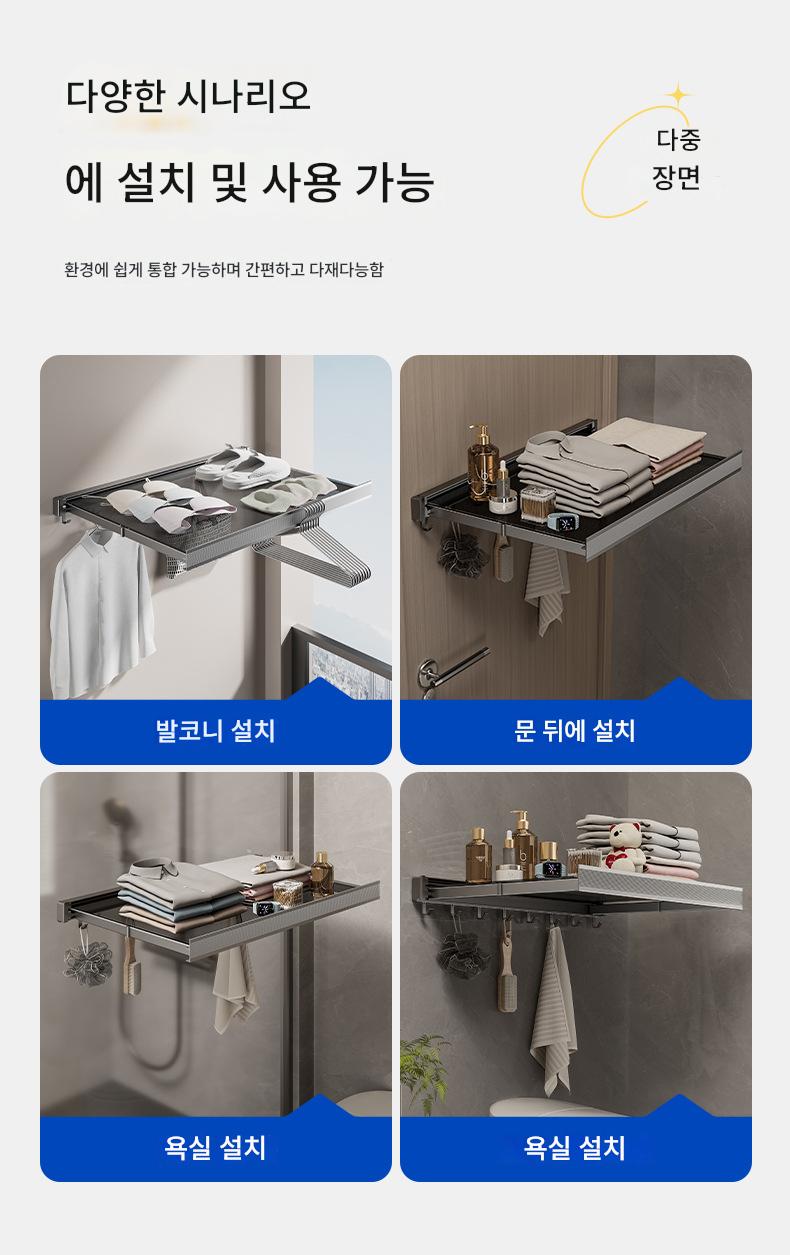 다양한 시나리오

에 설치 및 사용 가능

다중
장면

환경에 쉽게 통합 가능하며 간편하고 다재다능함

발코니 설치

문 뒤에 설치

욕실 설치

욕실 설치