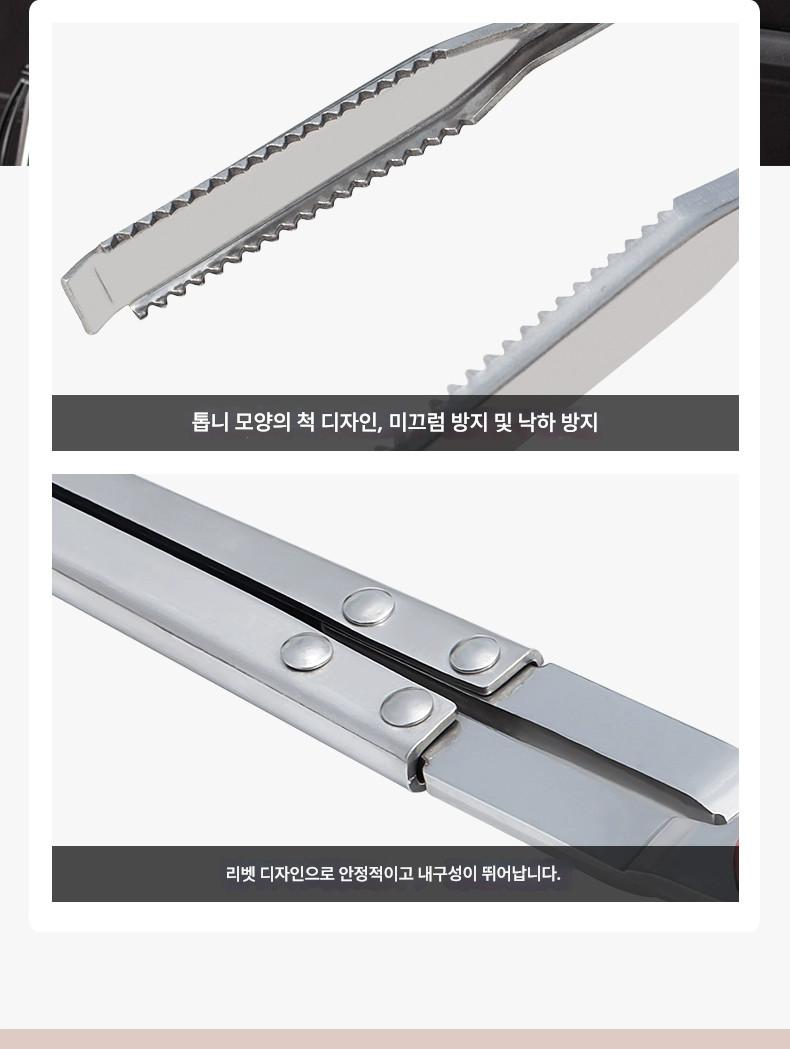 톱니 모양의 척 디자인, 미끄럼 방지 및 낙하 방지

리벳 디자인으로 안정적이고 내구성이 뛰어납니다.