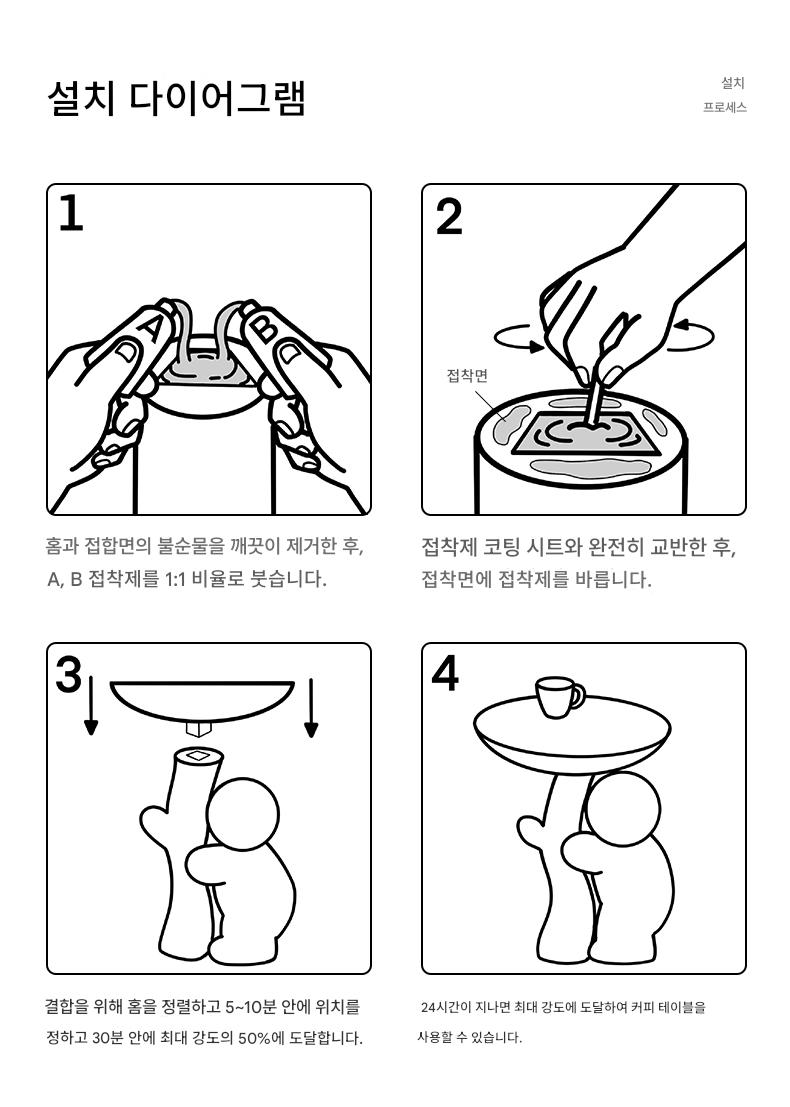 설치 다이어그램

설치
프로세스

1

A

B

홈과 접합면의 불순물을 깨끗이 제거한 후,
A, B 접착제를 1:1 비율로 붓습니다.

2

접착면

접착제 코팅 시트와 완전히 교반한 후,
접착면에 접착제를 바릅니다.

3

결합을 위해 홈을 정렬하고 5~10분 안에 위치를
정하고 30분 안에 최대 강도의 50%에 도달합니다.

4

24시간이 지나면 최대 강도에 도달하여 커피 테이블을
사용할 수 있습니다.