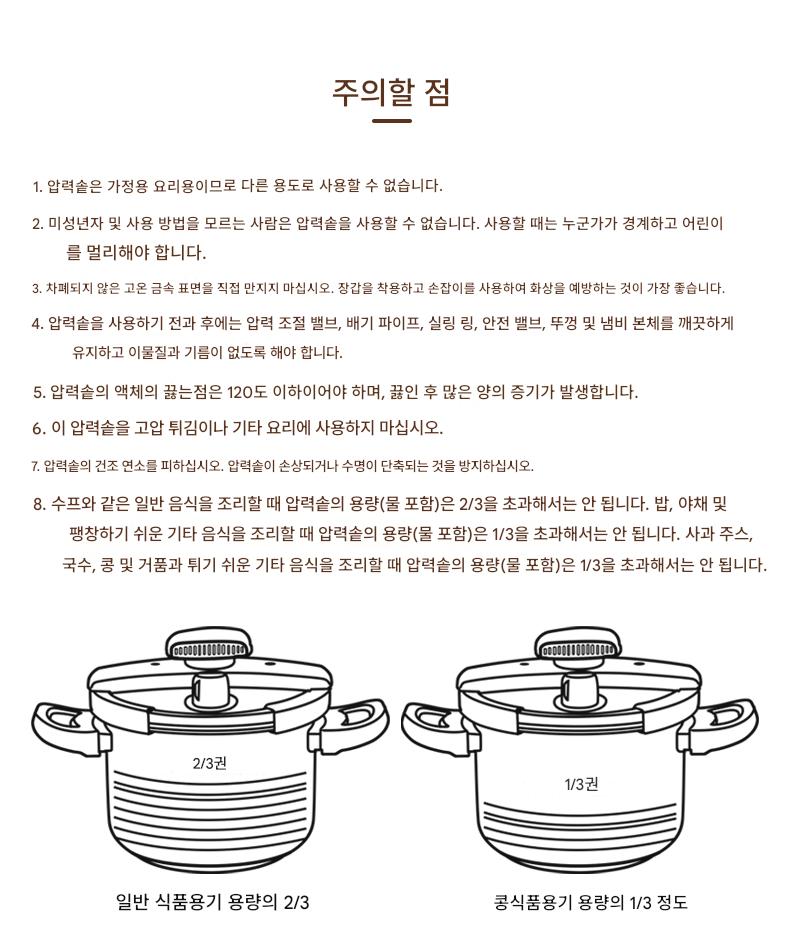 주의할 점

1. 압력솥은 가정용 요리용이므로 다른 용도로 사용할 수 없습니다.

2. 미성년자 및 사용 방법을 모르는 사람은 압력솥을 사용할 수 없습니다. 사용할 때는 누군가가 경계하고 어린이를 멀리해야 합니다.

3. 차폐되지 않은 고온 금속 표면을 직접 만지지 마십시오. 장갑을 착용하고 손잡이를 사용하여 화상을 예방하는 것이 가장 좋습니다.

4. 압력솥을 사용하기 전과 후에는 압력 조절 밸브, 배기 파이프, 실링 링, 안전 밸브, 뚜껑 및 냄비 본체를 깨끗하게 유지하고 이물질과 기름이 없도록 해야 합니다.

5. 압력솥의 액체의 끓는점은 120도 이하이어야 하며, 끓인 후 많은 양의 증기가 발생합니다.

6. 이 압력솥을 고압 튀김이나 기타 요리에 사용하지 마십시오.

7. 압력솥의 건조 연소를 피하십시오. 압력솥이 손상되거나 수명이 단축되는 것을 방지하십시오.

8. 수프와 같은 일반 음식을 조리할 때 압력솥의 용량(물 포함)은 2/3을 초과해서는 안 됩니다. 밥, 야채 및 팽창하기 쉬운 기타 음식을 조리할 때 압력솥의 용량(물 포함)은 1/3을 초과해서는 안 됩니다. 사과 주스, 국수, 콩 및 거품과 튀기 쉬운 기타 음식을 조리할 때 압력솥의 용량(물 포함)은 1/3을 초과해서는 안 됩니다.

2/3권

1/3권

일반 식품용기 용량의 2/3

콩식품용기 용량의 1/3 정도