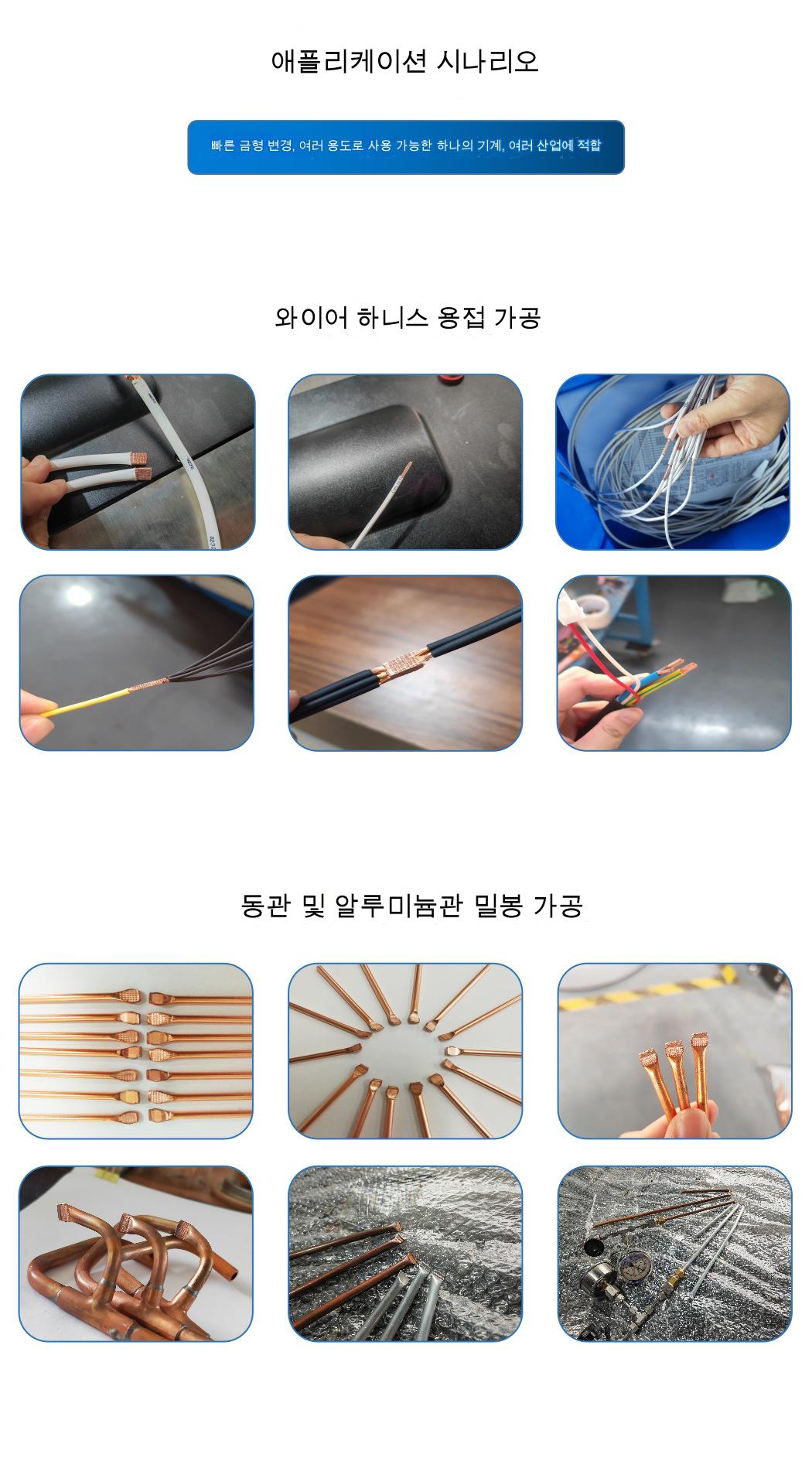 애플리케이션 시나리오

빠른 금형 변경, 여러 용도로 사용 가능한 하나의 기계, 여러 산업에 적합

와이어 하니스 용접 가공

동관 및 알루미늄관 밀봉 가공