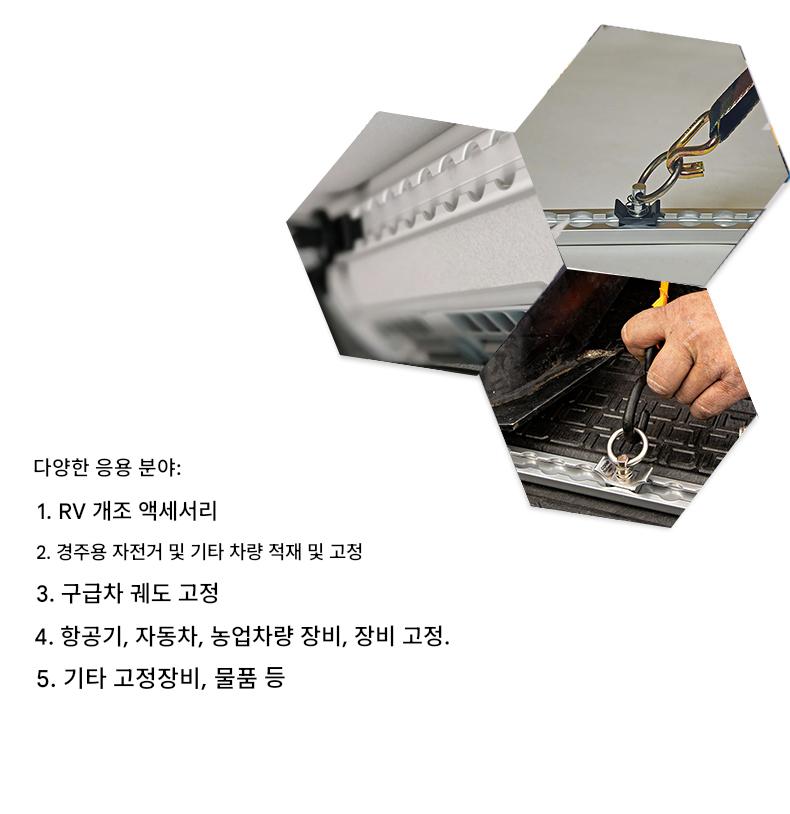 다양한 응용 분야:

1. RV 개조 액세서리

2. 경주용 자전거 및 기타 차량 적재 및 고정

3. 구급차 궤도 고정

4. 항공기, 자동차, 농업차량 장비, 장비 고정.

5. 기타 고정장비, 물품 등