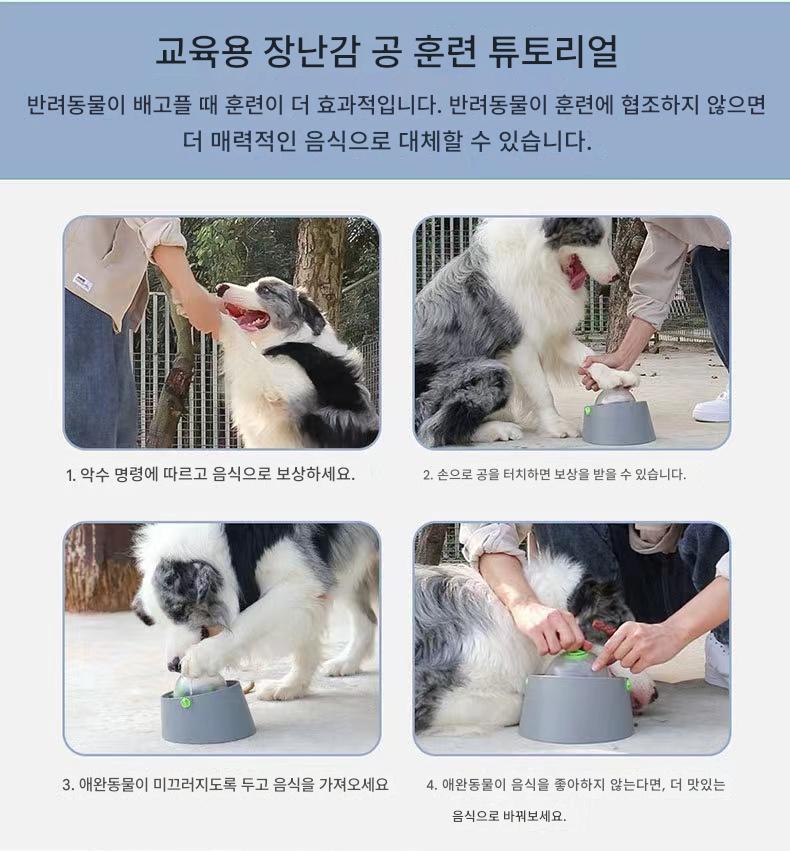 교육용 장난감 공 훈련 튜토리얼

반려동물이 배고플 때 훈련이 더 효과적입니다. 반려동물이 훈련에 협조하지 않으면 더 매력적인 음식으로 대체할 수 있습니다.

1. 악수 명령에 따르고 음식으로 보상하세요.

2. 손으로 공을 터치하면 보상을 받을 수 있습니다.

3. 애완동물이 미끄러지도록 두고 음식을 가져오세요

4. 애완동물이 음식을 좋아하지 않는다면, 더 맛있는 음식으로 바꿔보세요.