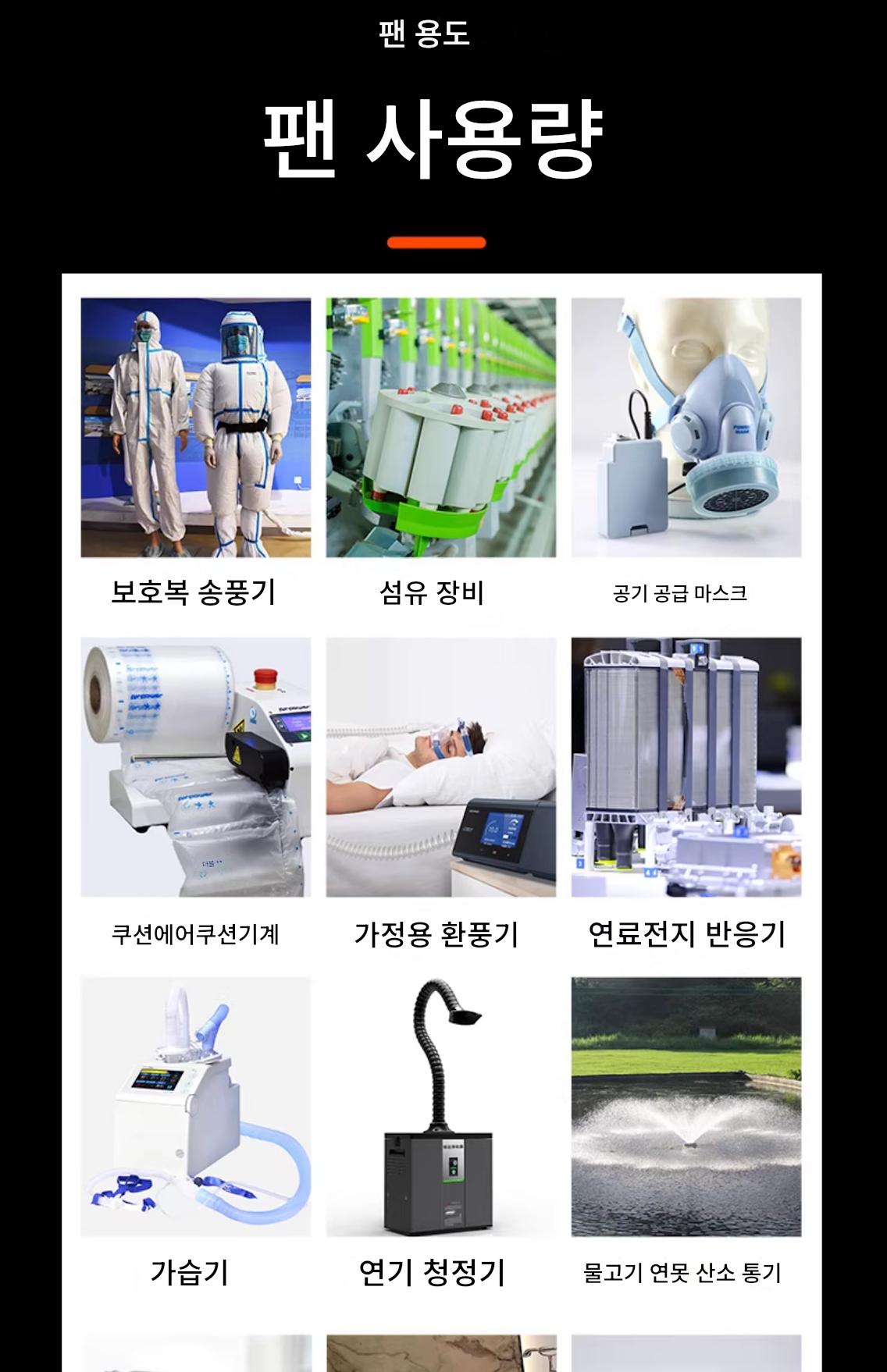 팬 용도

팬 사용량

보호복 송풍기

섬유 장비

공기 공급 마스크

쿠션에어쿠션기계

가정용 환풍기

연료전지 반응기

가습기

연기 청정기

물고기 연못 산소 통기