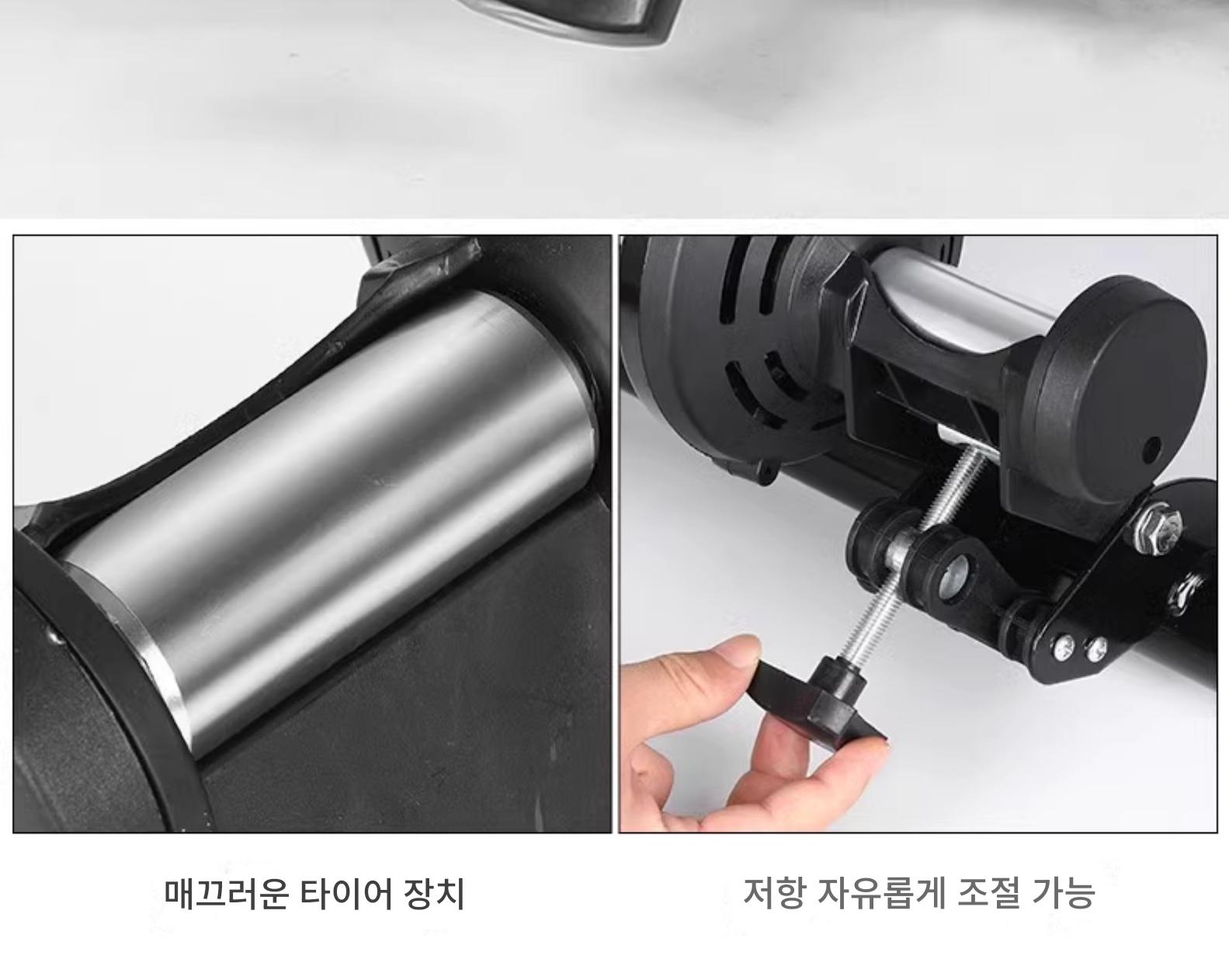 매끄러운 타이어 장치

저항 자유롭게 조절 가능