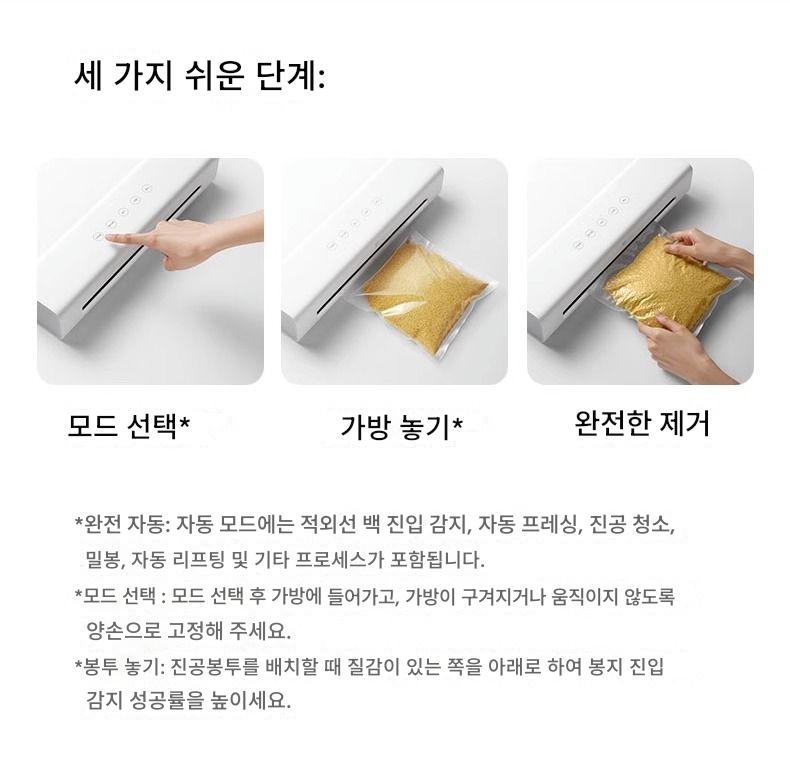 세 가지 쉬운 단계:

모드 선택*

가방 놓기*

완전한 제거

*완전 자동: 자동 모드에는 적외선 백 진입 감지, 자동 프레싱, 진공 청소, 밀봉, 자동 리프팅 및 기타 프로세스가 포함됩니다.

*모드 선택 : 모드 선택 후 가방에 들어가고, 가방이 구겨지거나 움직이지 않도록 양손으로 고정해 주세요.

*봉투 놓기: 진공봉투를 배치할 때 질감이 있는 쪽을 아래로 하여 봉지 진입 감지 성공률을 높이세요.