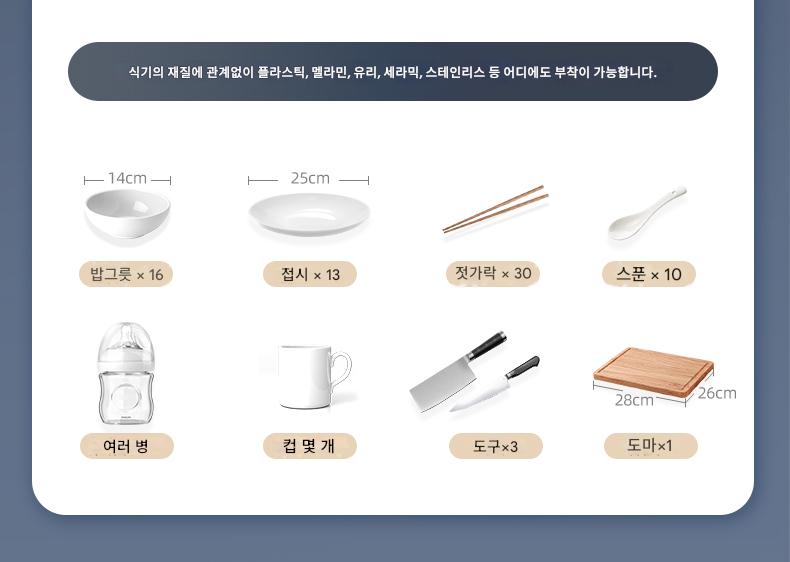 식기의 재질에 관계없이 플라스틱, 멜라민, 유리, 세라믹, 스테인리스 등 어디에도 부착이 가능합니다.

14cm
밥그릇 × 16

25cm
접시 × 13

젓가락 × 30

스푼 × 10

여러 병

컵 몇 개

도구×3

28cm
26cm
도마×1