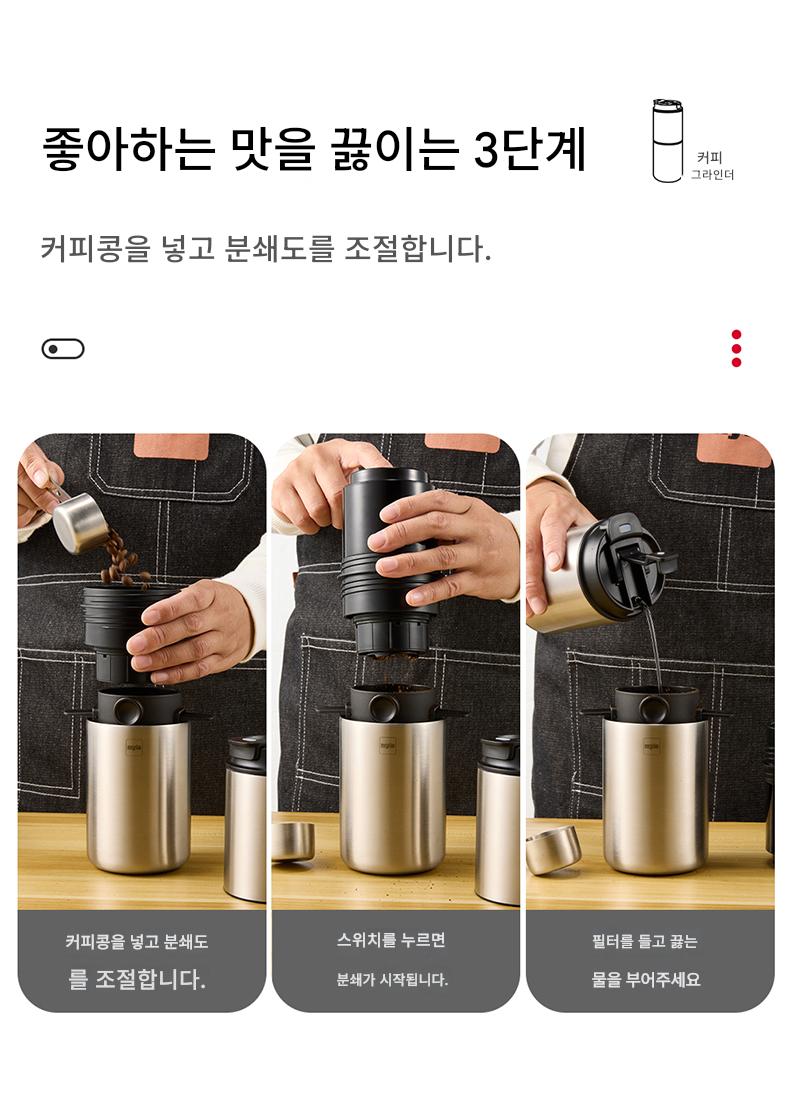 좋아하는 맛을 끓이는 3단계

커피
그라인더

커피콩을 넣고 분쇄도를 조절합니다.

커피콩을 넣고 분쇄도
를 조절합니다.

스위치를 누르면
분쇄가 시작됩니다.

필터를 들고 끓는
물을 부어주세요