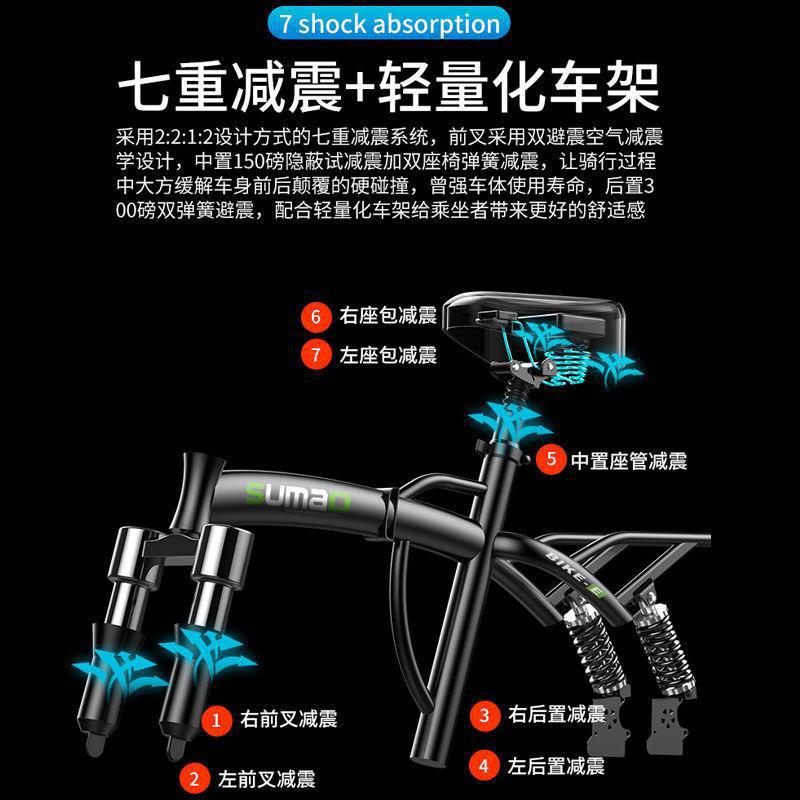 7 shock absorption

七重减震+轻量化车架

采用2:2:1:2设计方式的七重减震系统，前叉采用双避震空气减震学设计，中置150磅隐蔽试减震加双座椅弹簧减震，让骑行过程中大方缓解车身前后颠覆的硬碰撞，曾强车体使用寿命，后置300磅双弹簧避震，配合轻量化车架给乘坐者带来更好的舒适感

6 右座包减震

7 左座包减震

5 中置座管减震

sumao

BIKE-E

1 右前叉减震

2 左前叉减震

3 右后置减震

4 左后置减震