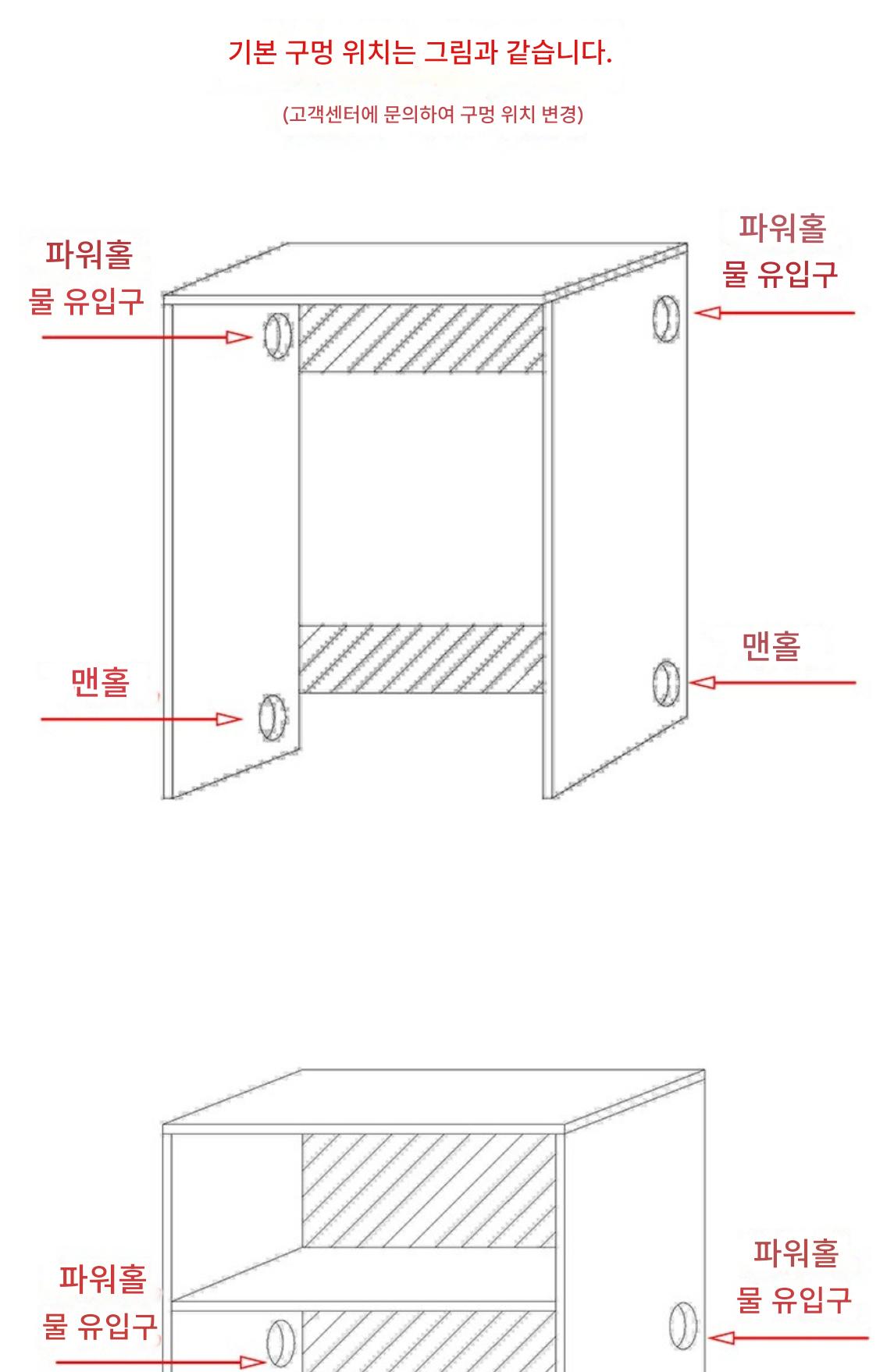 기본 구멍 위치는 그림과 같습니다.

(고객센터에 문의하여 구멍 위치 변경)

파워홀
물 유입구

파워홀
물 유입구

맨홀

맨홀

파워홀
물 유입구

파워홀
물 유입구