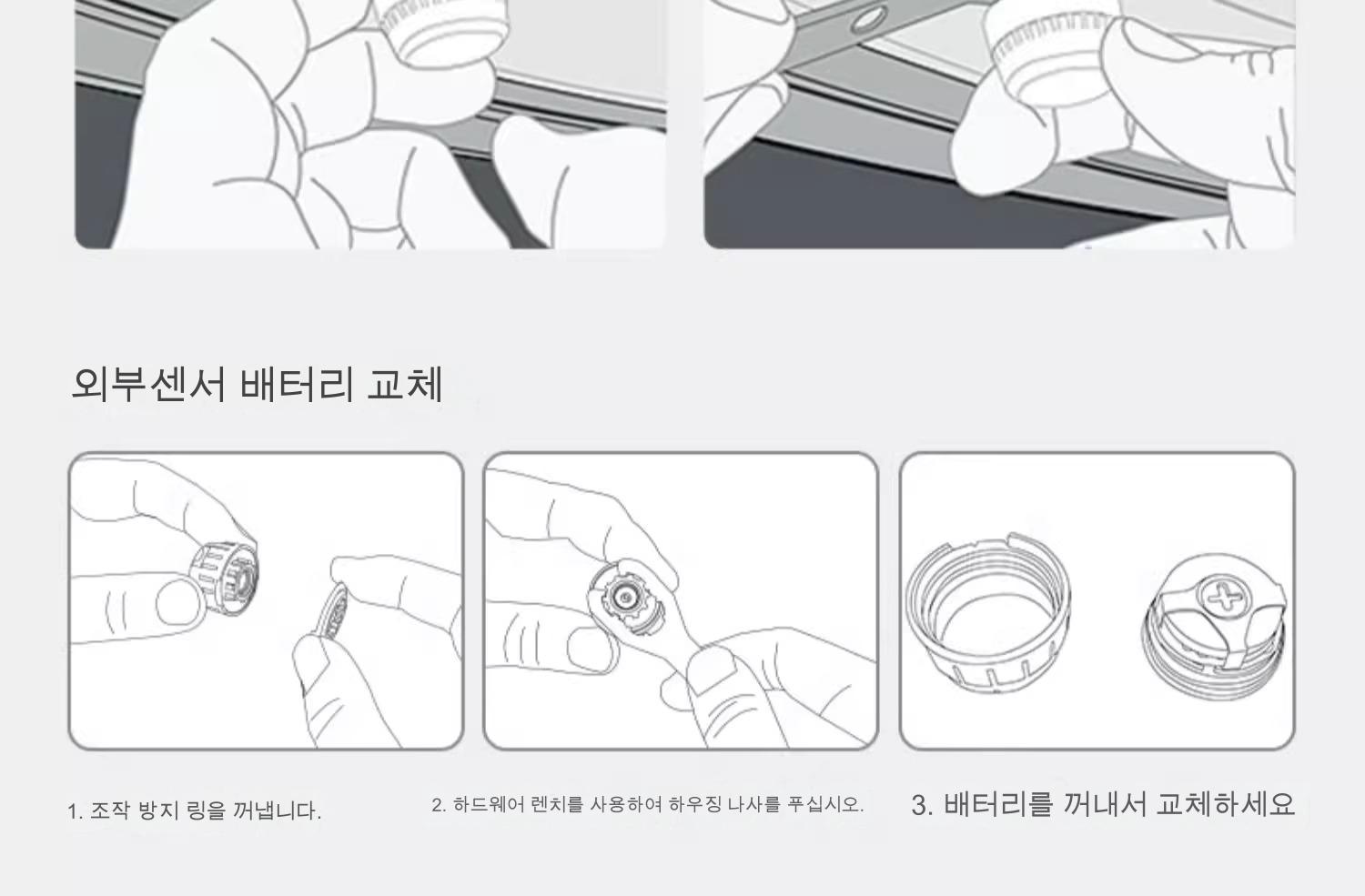 외부센서 배터리 교체

1. 조작 방지 링을 꺼냅니다.

2. 하드웨어 렌치를 사용하여 하우징 나사를 푸십시오.

3. 배터리를 꺼내서 교체하세요