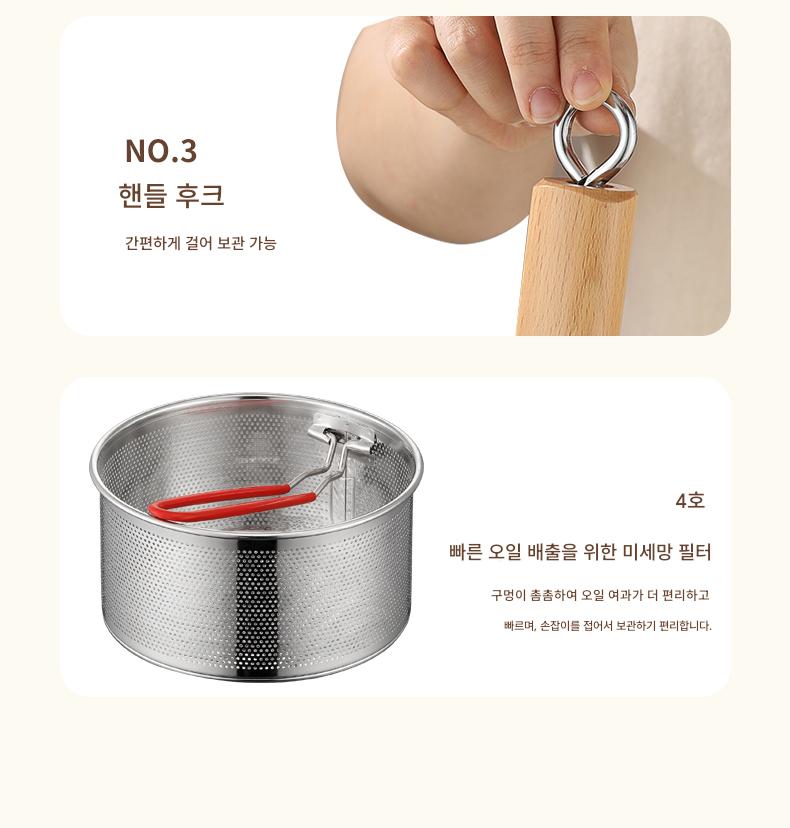 NO.3

핸들 후크

간편하게 걸어 보관 가능

4호

빠른 오일 배출을 위한 미세망 필터

구멍이 촘촘하여 오일 여과가 더 편리하고 빠르며, 손잡이를 접어서 보관하기 편리합니다.