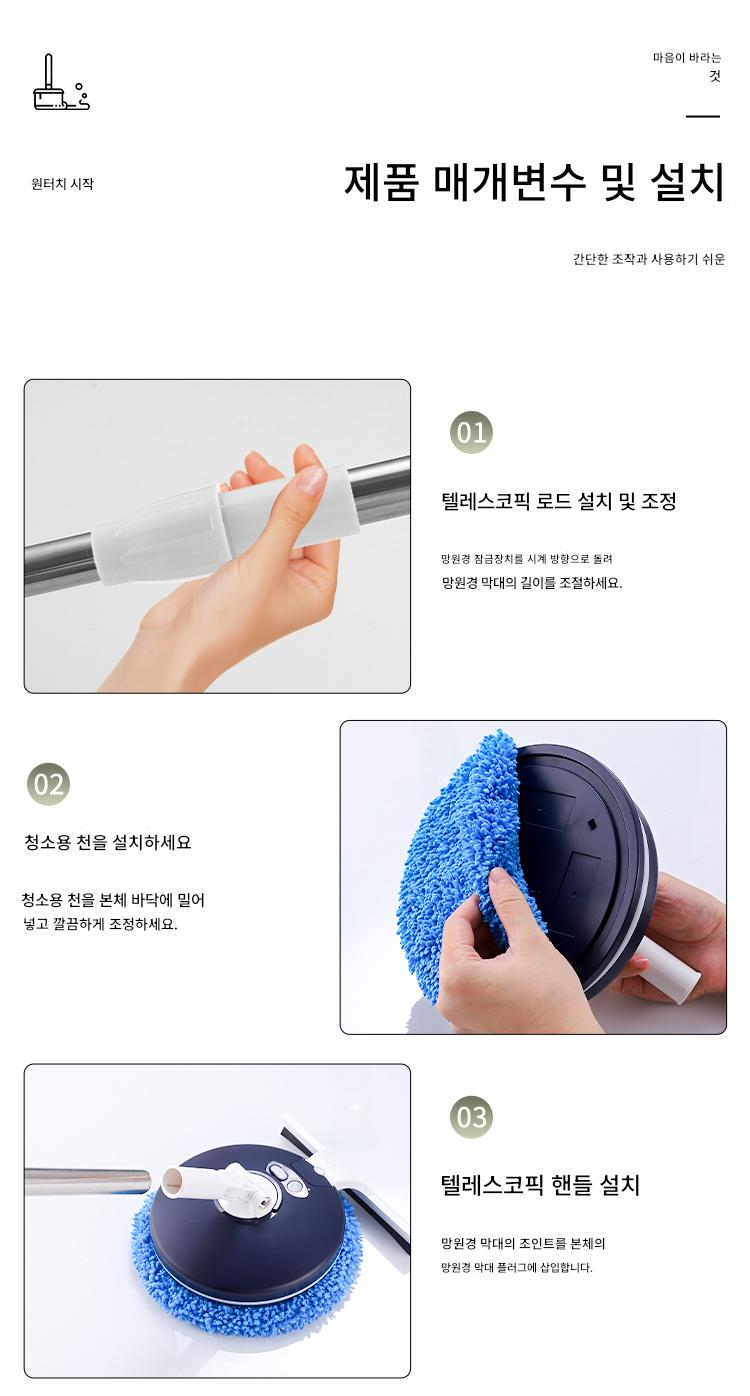 마음이 바라는 것

원터치 시작

제품 매개변수 및 설치

간단한 조작과 사용하기 쉬운

01

텔레스코픽 로드 설치 및 조정

망원경 잠금장치를 시계 방향으로 돌려 망원경 막대의 길이를 조절하세요.

02

청소용 천을 설치하세요

청소용 천을 본체 바닥에 밀어 넣고 깔끔하게 조정하세요.

03

텔레스코픽 핸들 설치

망원경 막대의 조인트를 본체의 망원경 막대 플러그에 삽입합니다.