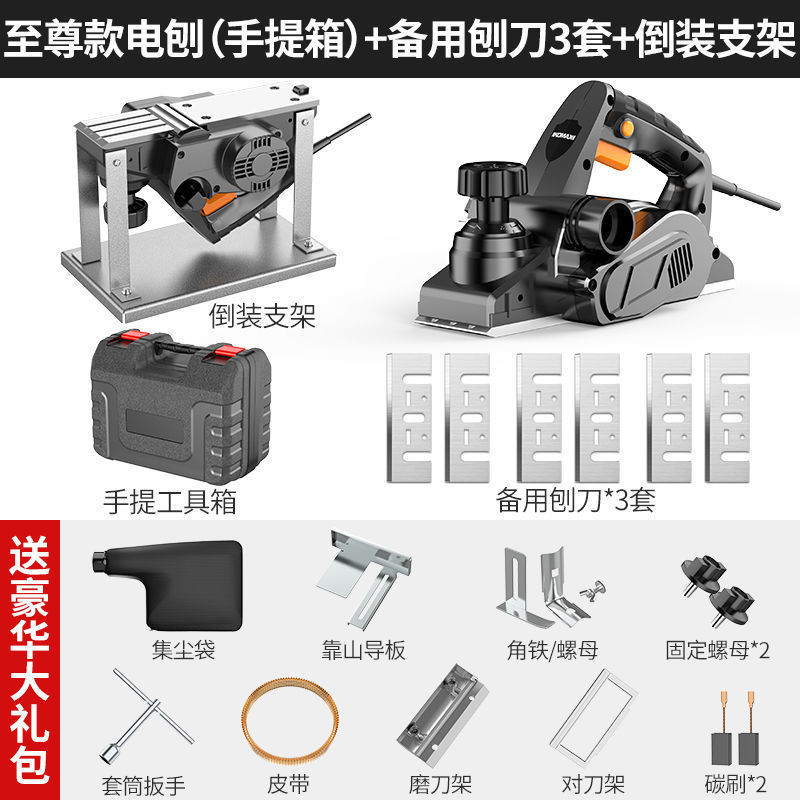 至尊款电刨（手提箱）+备用刨刀3套+倒装支架

倒装支架

手提工具箱

备用刨刀*3套

送豪华大礼包

集尘袋

靠山导板

角铁/螺母

固定螺母*2

套筒扳手

皮带

磨刀架

对刀架

碳刷*2