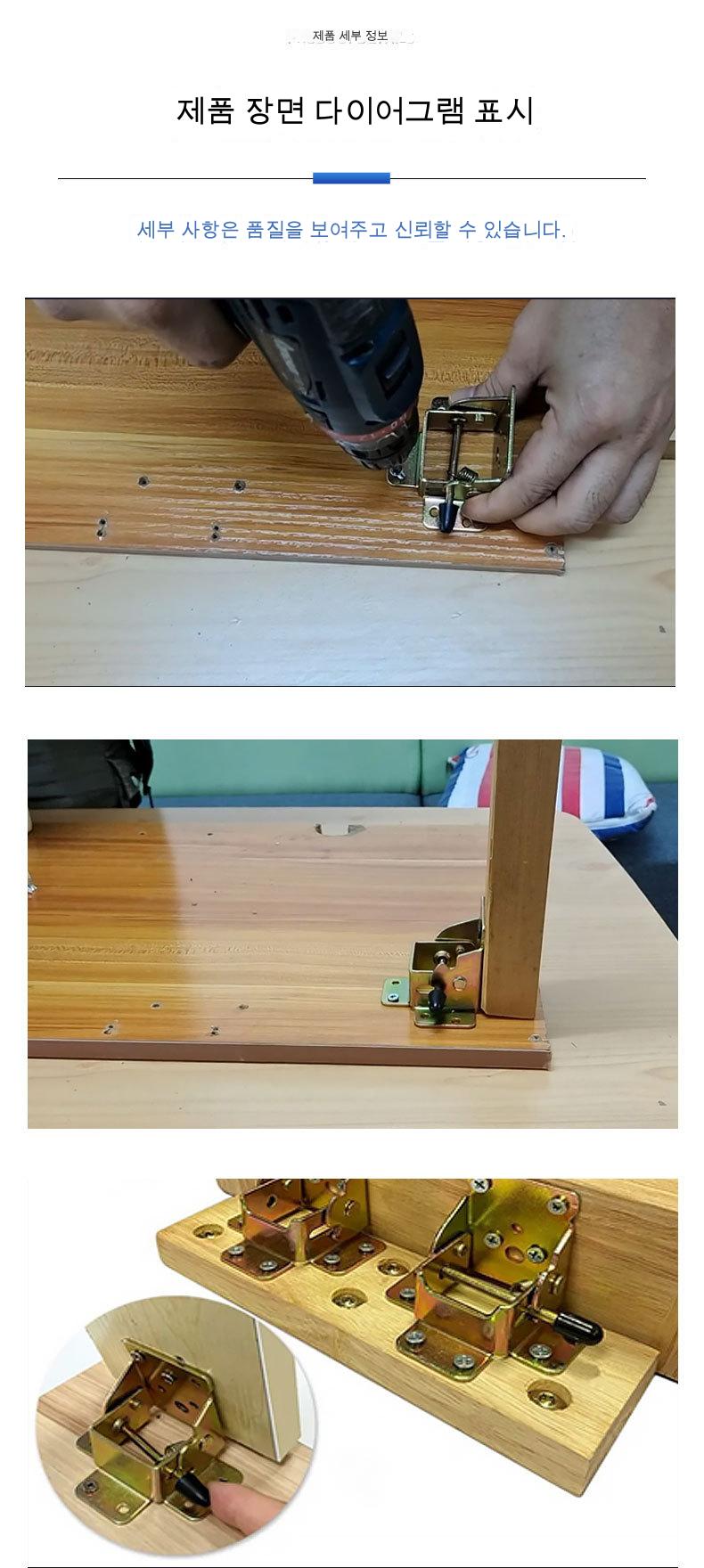 제품 세부 정보

제품 장면 다이어그램 표시

세부 사항은 품질을 보여주고 신뢰할 수 있습니다.