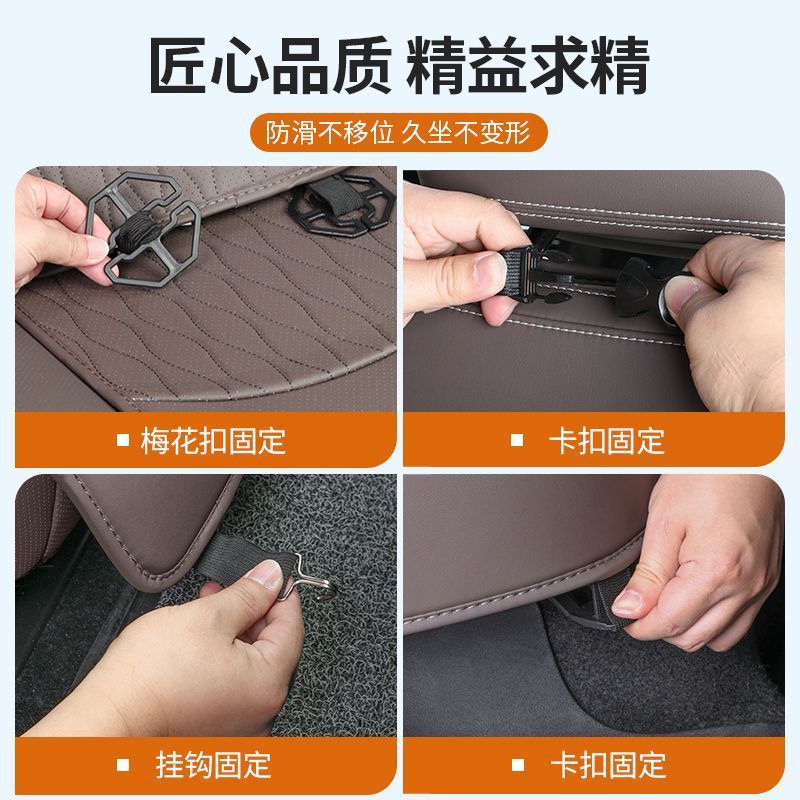 匠心品质 精益求精

防滑不移位 久坐不变形

■ 梅花扣固定

■ 卡扣固定

■ 挂钩固定

■ 卡扣固定