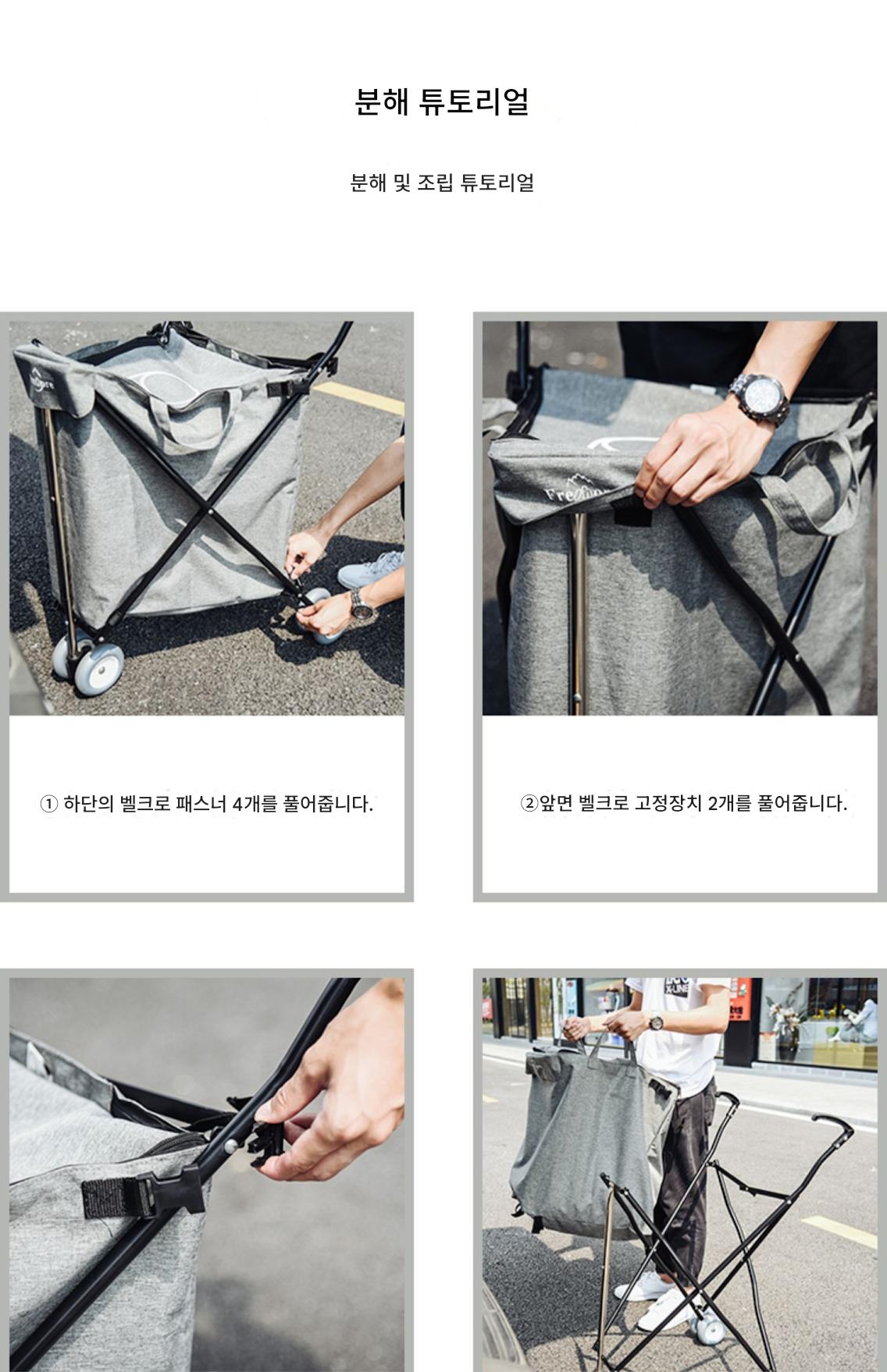 분해 튜토리얼

분해 및 조립 튜토리얼

① 하단의 벨크로 패스너 4개를 풀어줍니다.

②앞면 벨크로 고정장치 2개를 풀어줍니다.