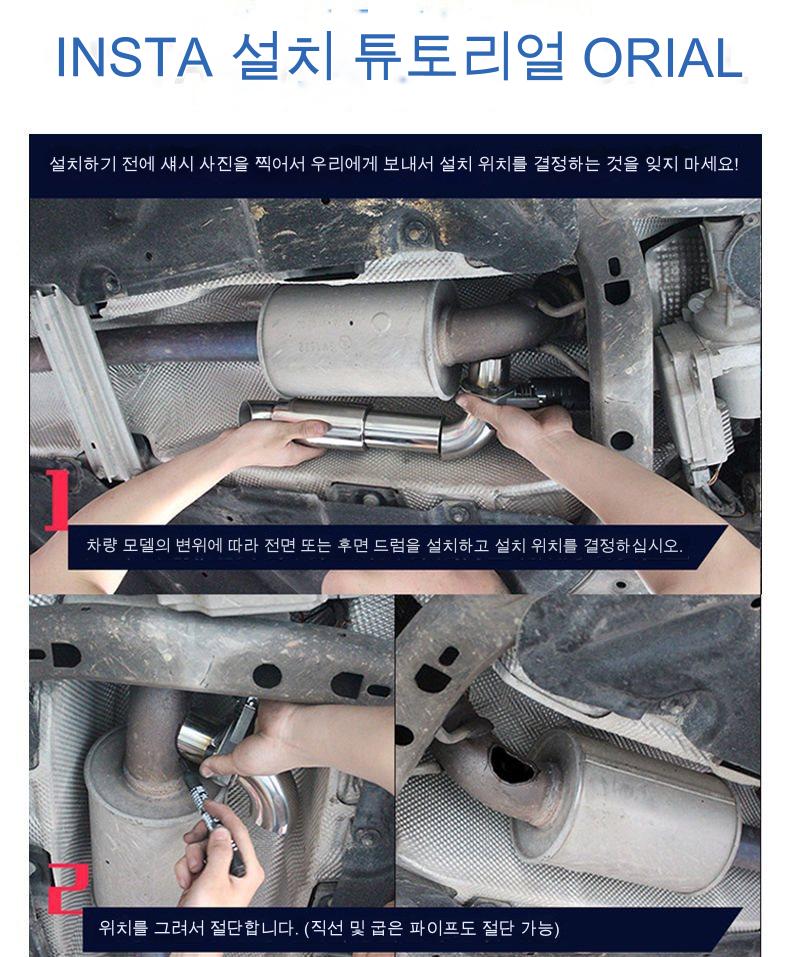 INSTA 설치 튜토리얼 ORIAL

설치하기 전에 섀시 사진을 찍어서 우리에게 보내서 설치 위치를 결정하는 것을 잊지 마세요!

1

차량 모델의 변위에 따라 전면 또는 후면 드럼을 설치하고 설치 위치를 결정하십시오.

2

위치를 그려서 절단합니다. (직선 및 굽은 파이프도 절단 가능)