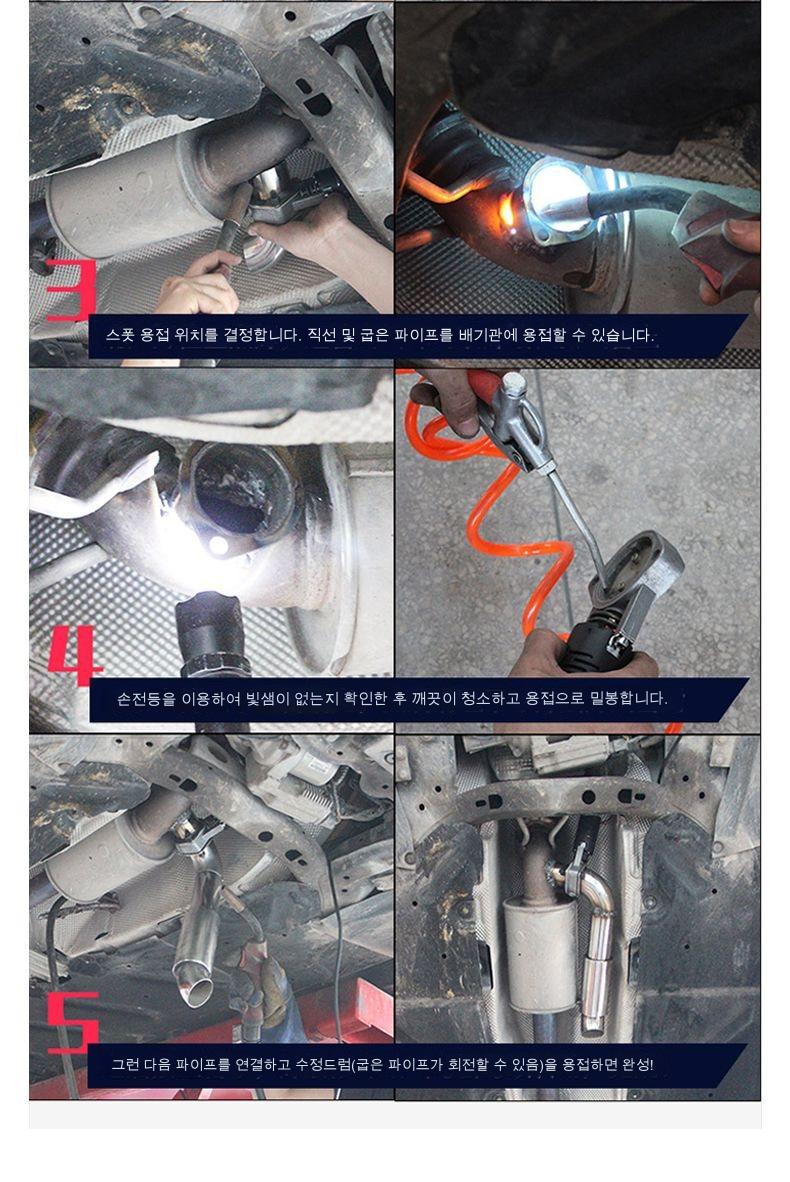 3

스폿 용접 위치를 결정합니다. 직선 및 굽은 파이프를 배기관에 용접할 수 있습니다.

4

손전등을 이용하여 빛샘이 없는지 확인한 후 깨끗이 청소하고 용접으로 밀봉합니다.

5

그런 다음 파이프를 연결하고 수정드럼(굽은 파이프가 회전할 수 있음)을 용접하면 완성!