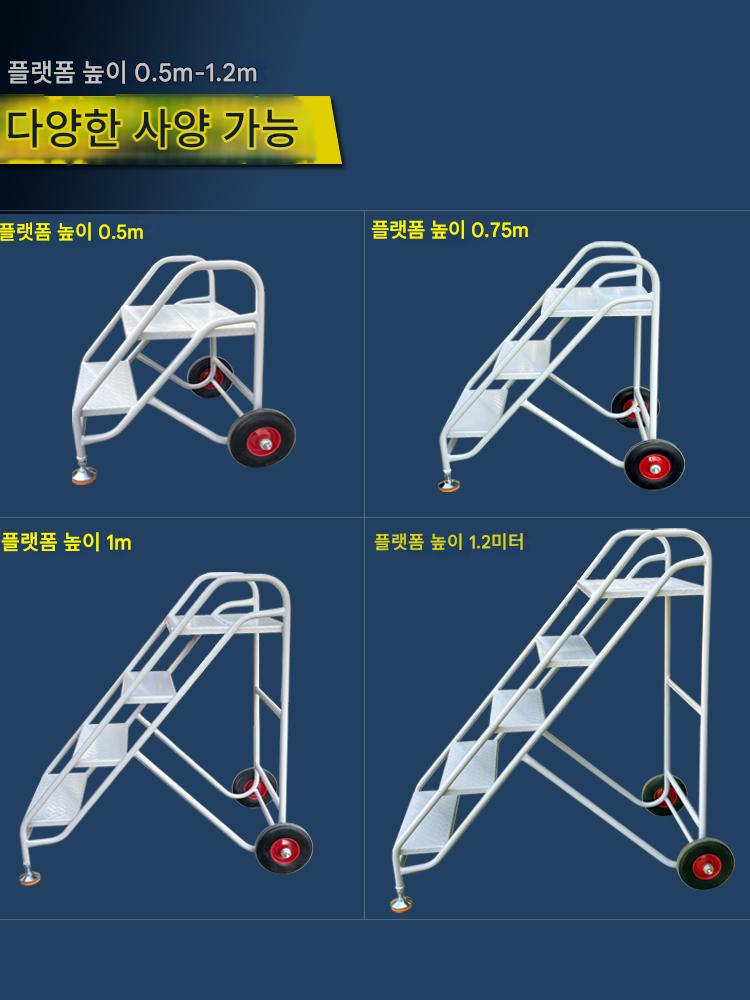 플랫폼 높이 0.5m-1.2m

다양한 사양 가능

플랫폼 높이 0.5m

플랫폼 높이 0.75m

플랫폼 높이 1m

플랫폼 높이 1.2미터