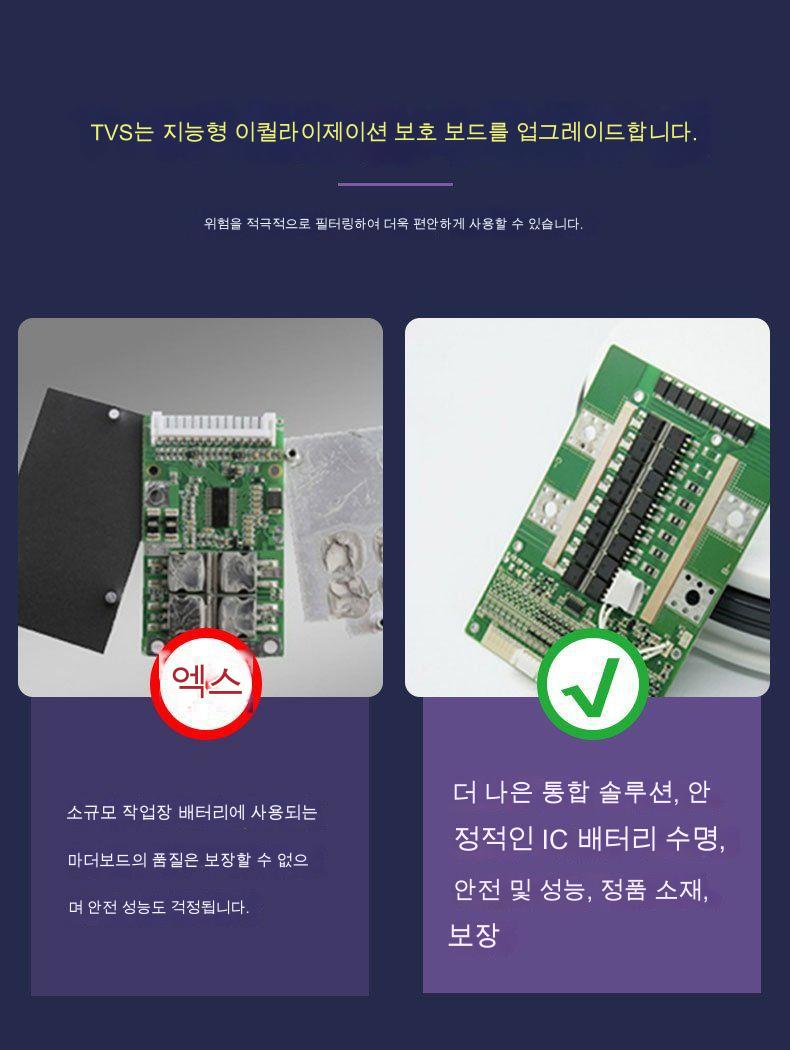 TVS는 지능형 이퀄라이제이션 보호 보드를 업그레이드합니다.

위험을 적극적으로 필터링하여 더욱 편안하게 사용할 수 있습니다.

엑스

소규모 작업장 배터리에 사용되는 마더보드의 품질은 보장할 수 없으며 안전 성능도 걱정됩니다.

더 나은 통합 솔루션, 안정적인 IC 배터리 수명, 안전 및 성능, 정품 소재, 보장