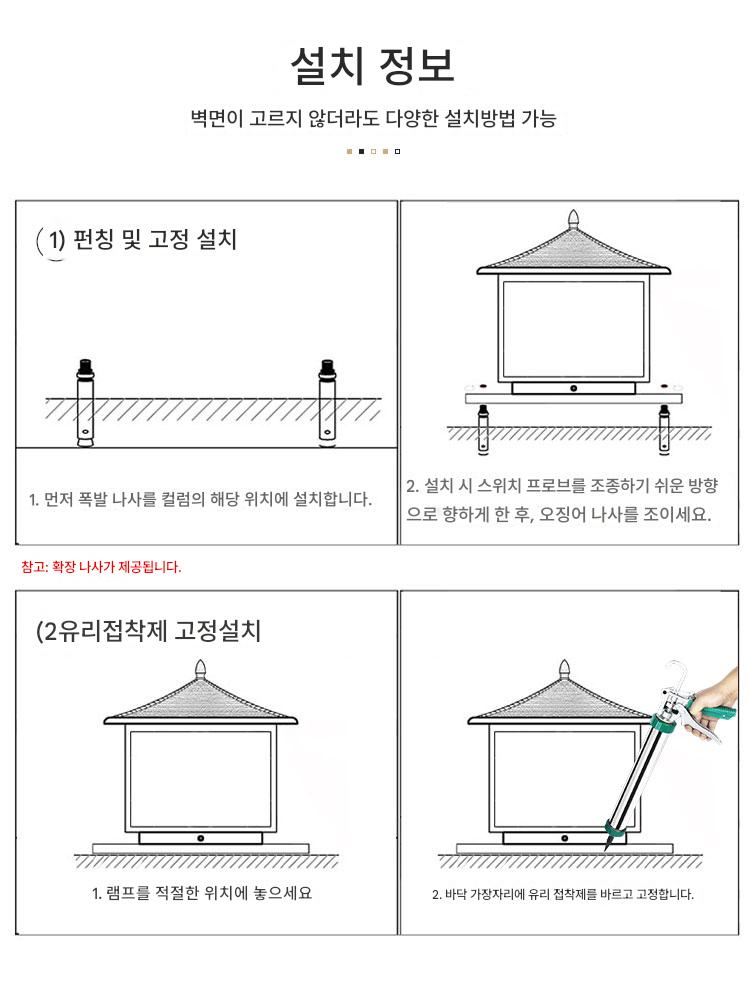 설치 정보

벽면이 고르지 않더라도 다양한 설치방법 가능

(1) 펀칭 및 고정 설치

1. 먼저 폭발 나사를 컬럼의 해당 위치에 설치합니다.

2. 설치 시 스위치 프로브를 조종하기 쉬운 방향으로 향하게 한 후, 오징어 나사를 조이세요.

참고: 확장 나사가 제공됩니다.

(2유리접착제 고정설치

1. 램프를 적절한 위치에 놓으세요

2. 바닥 가장자리에 유리 접착제를 바르고 고정합니다.