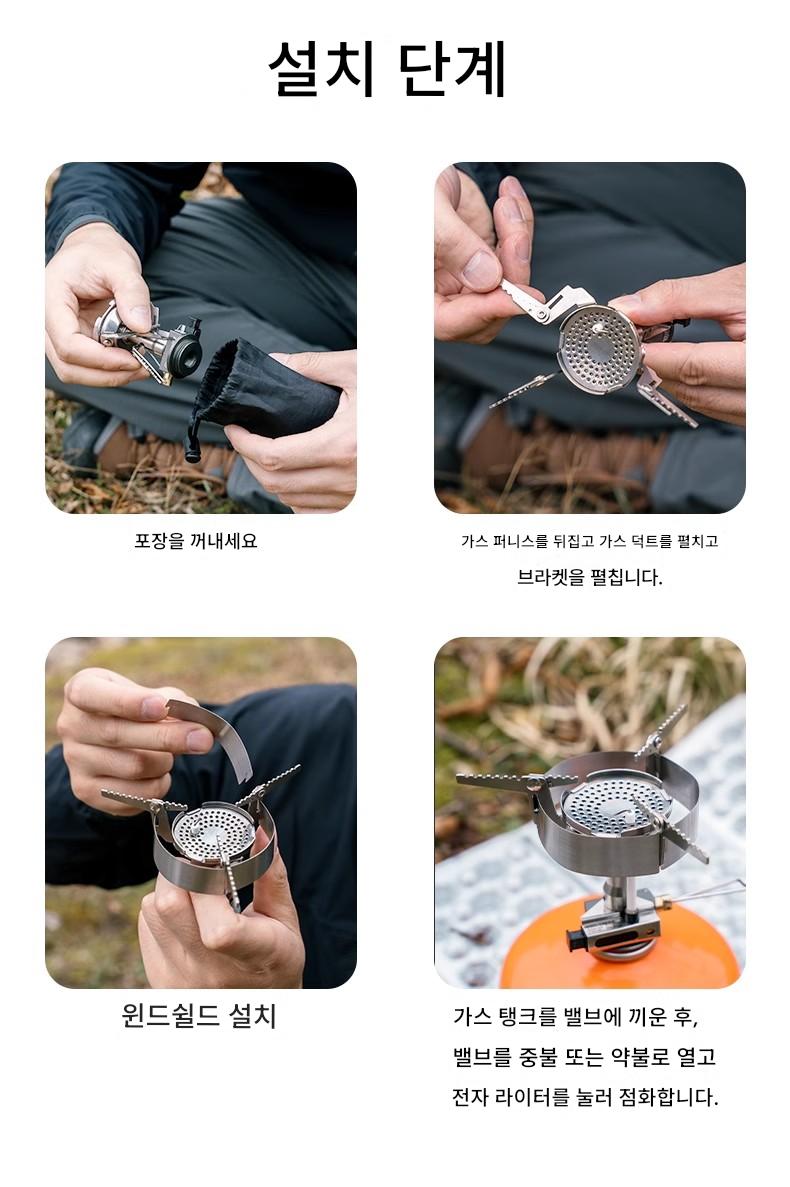 설치 단계

포장을 꺼내세요

가스 퍼니스를 뒤집고 가스 덕트를 펼치고 브라켓을 펼칩니다.

윈드쉴드 설치

가스 탱크를 밸브에 끼운 후, 밸브를 중불 또는 약불로 열고 전자 라이터를 눌러 점화합니다.