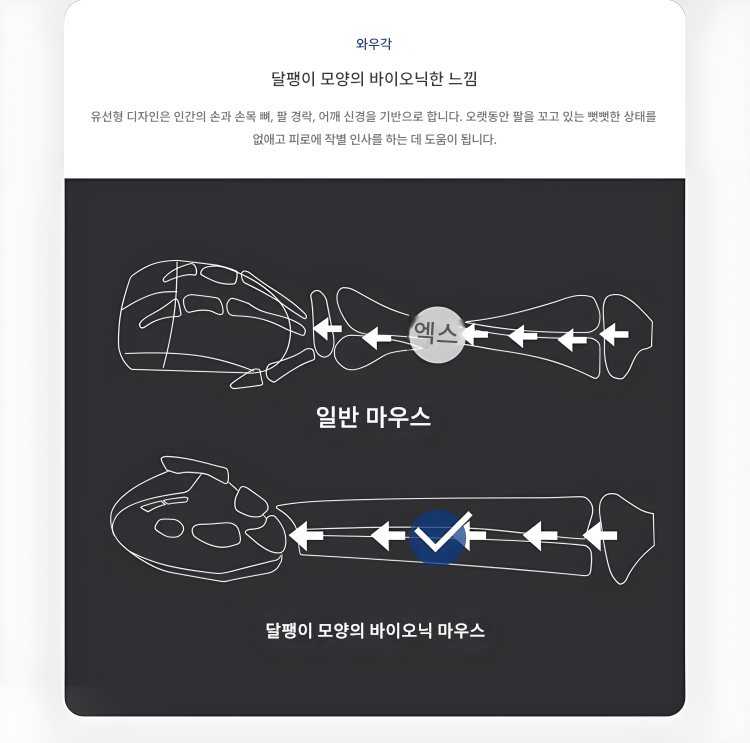 와우각

달팽이 모양의 바이오닉한 느낌

유선형 디자인은 인간의 손과 손목 뼈, 팔 경락, 어깨 신경을 기반으로 합니다. 오랫동안 팔을 꼬고 있는 뻣뻣한 상태를 없애고 피로에 작별 인사를 하는 데 도움이 됩니다.

엑스

일반 마우스

달팽이 모양의 바이오닉 마우스