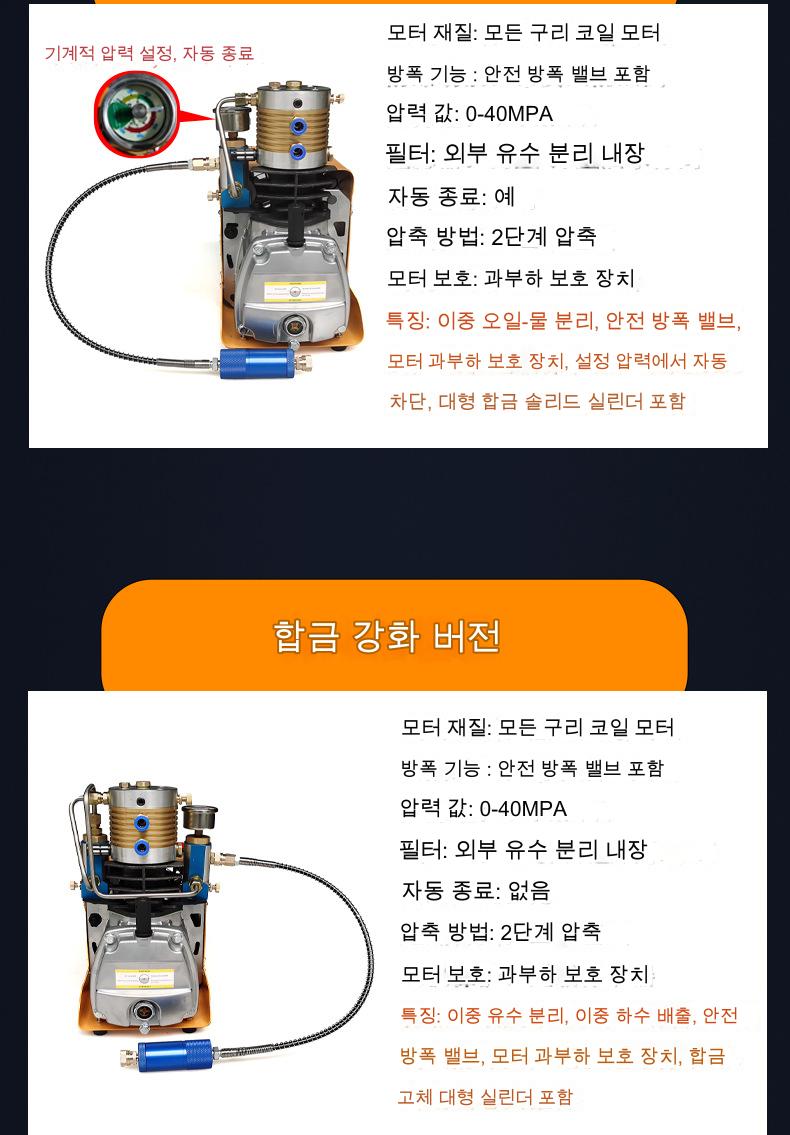 기계적 압력 설정, 자동 종료

모터 재질: 모든 구리 코일 모터

방폭 기능 : 안전 방폭 밸브 포함

압력 값: 0-40MPA

필터: 외부 유수 분리 내장

자동 종료: 예

압축 방법: 2단계 압축

모터 보호: 과부하 보호 장치

특징: 이중 오일-물 분리, 안전 방폭 밸브, 모터 과부하 보호 장치, 설정 압력에서 자동 차단, 대형 합금 솔리드 실린더 포함

합금 강화 버전

모터 재질: 모든 구리 코일 모터

방폭 기능 : 안전 방폭 밸브 포함

압력 값: 0-40MPA

필터: 외부 유수 분리 내장

자동 종료: 없음

압축 방법: 2단계 압축

모터 보호: 과부하 보호 장치

특징: 이중 유수 분리, 이중 하수 배출, 안전 방폭 밸브, 모터 과부하 보호 장치, 합금 고체 대형 실린더 포함