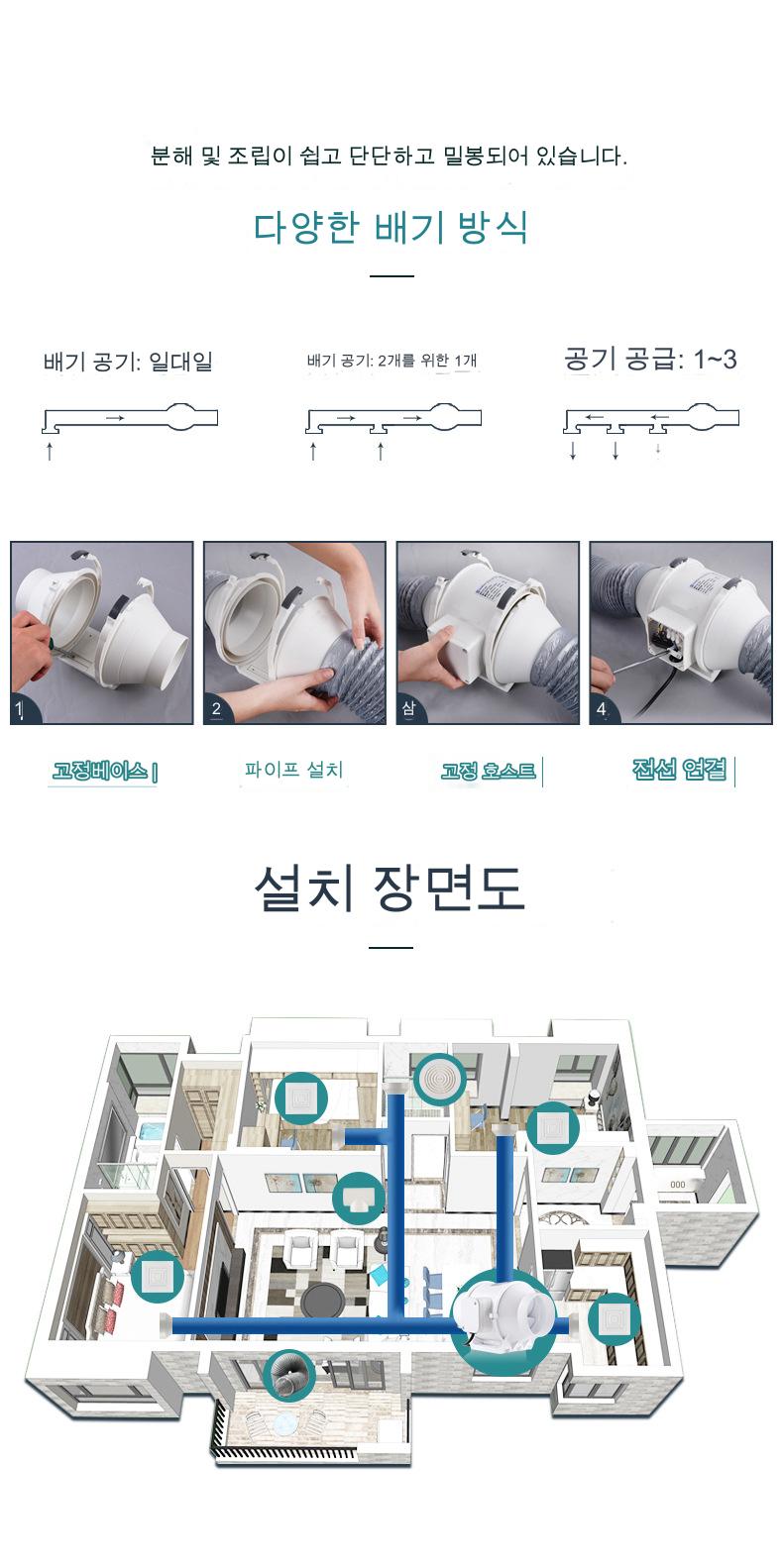 분해 및 조립이 쉽고 단단하고 밀봉되어 있습니다.

다양한 배기 방식

배기 공기: 일대일

배기 공기: 2개를 위한 1개

공기 공급: 1~3

1

2

삼

4

고정베이스

파이프 설치

고정 호스트

전선 연결

설치 장면도